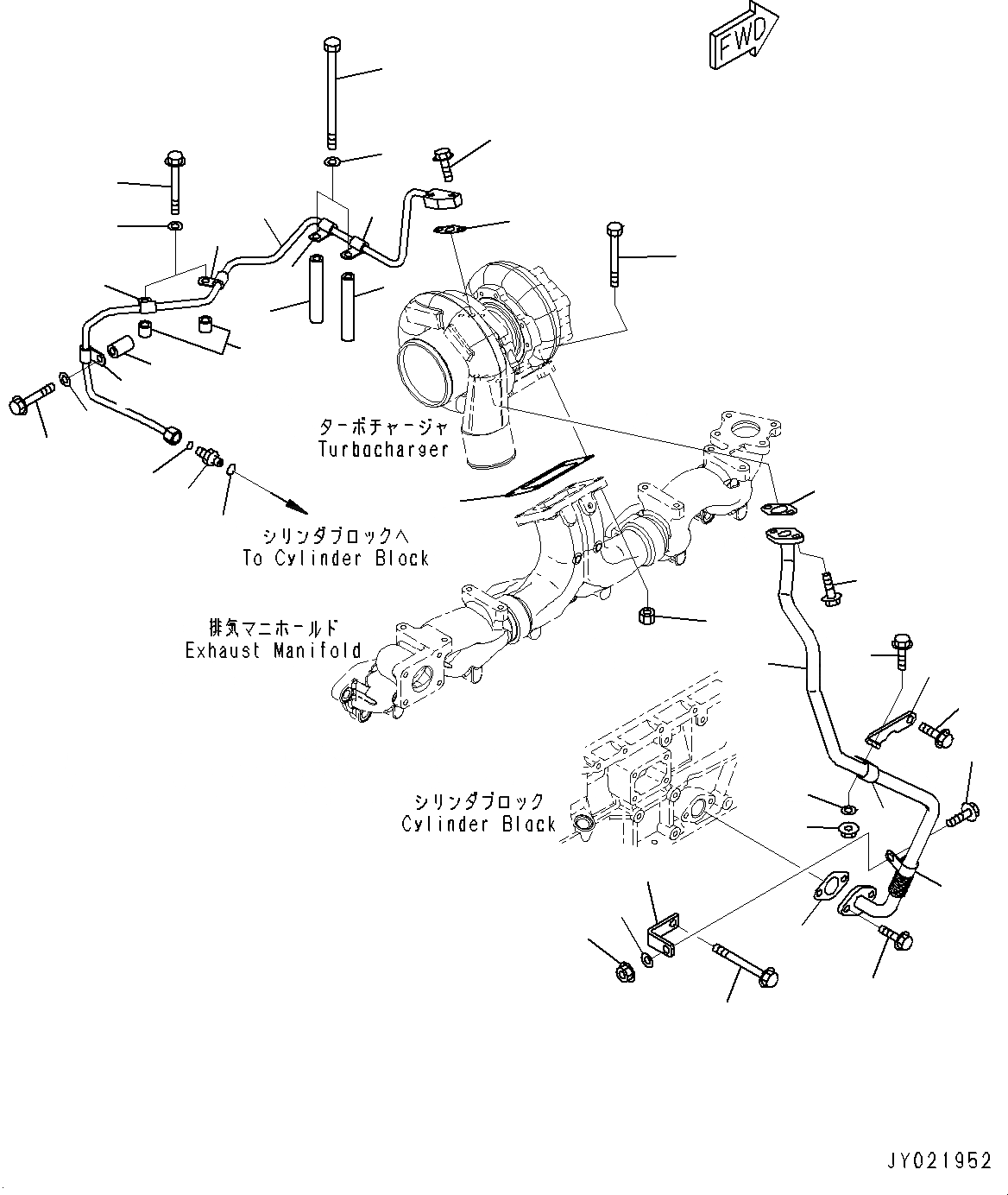 FWD

ターボチャージャ
Turbocharger

シリンダブロックへ
To Cylinder Block

排気マニホールド
Exhaust Manifold

シリンダブロック
Cylinder Block

JY021952