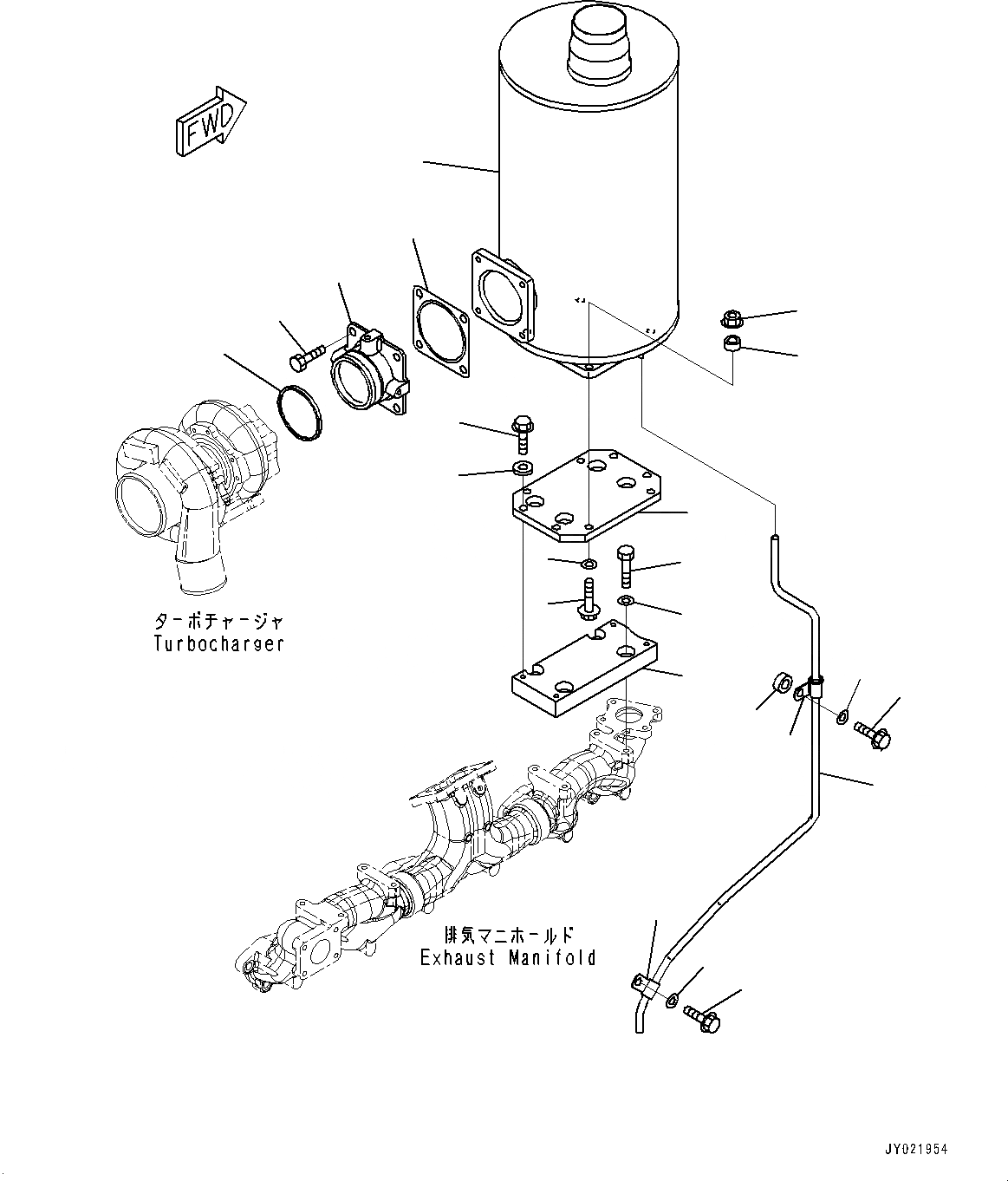 FWD

ターボチャージャ
Turbocharger

排気マニホールド
Exhaust Manifold

JY021954