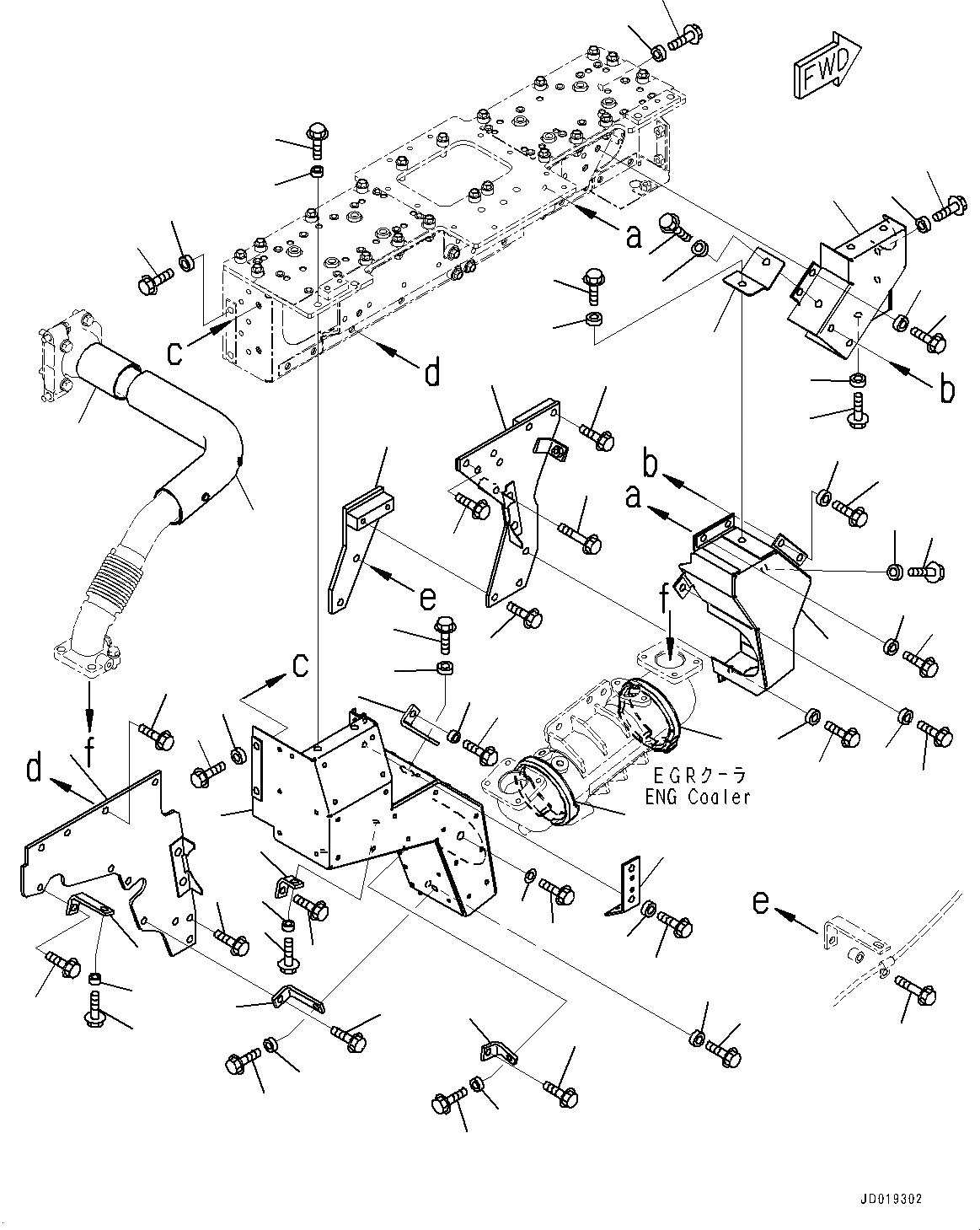 FWD

a

c

d

b

b

a

e

f

c

f

d

EGRクーラ
ENG Cooler

e

JD019302