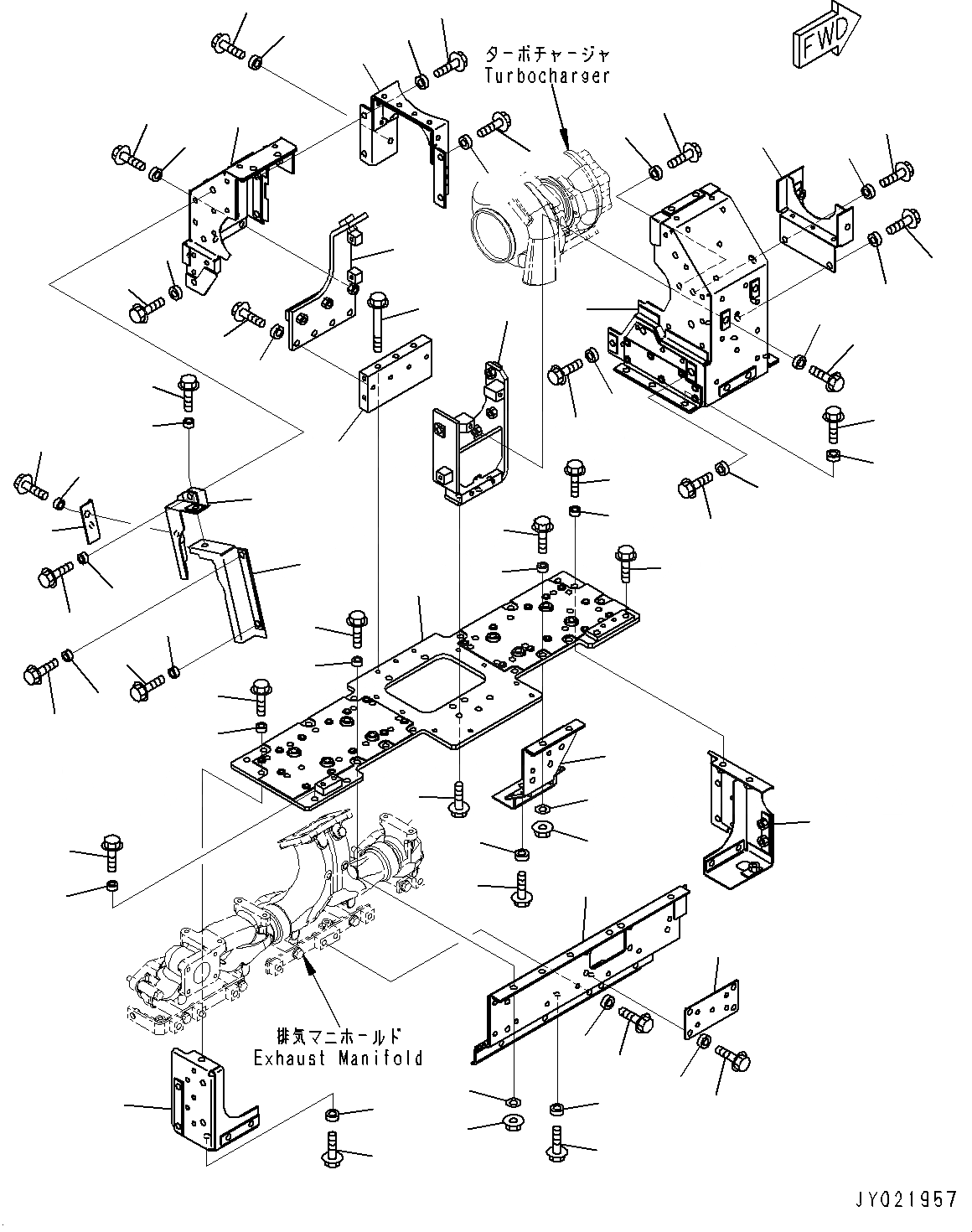 FWD

ターボチャージャ
Turbocharger

排気マニホールド
Exhaust Manifold

JY021957