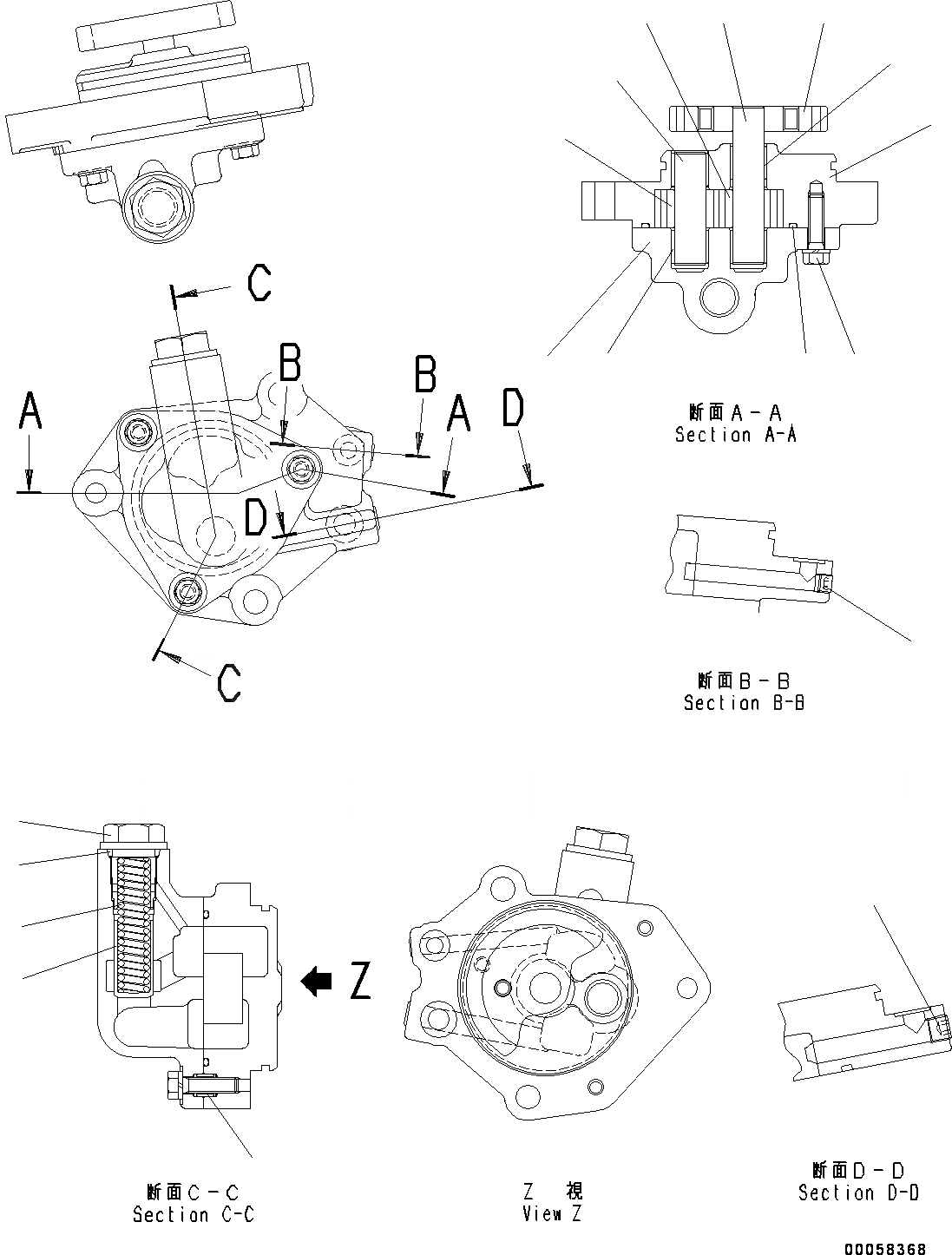 C

B

B

A

A

D

D

C

断面A－A
Section A-A

断面B－B
Section B-B

Z

断面C－C
Section C-C

Z　視
View Z

断面D－D
Section D-D

00058368