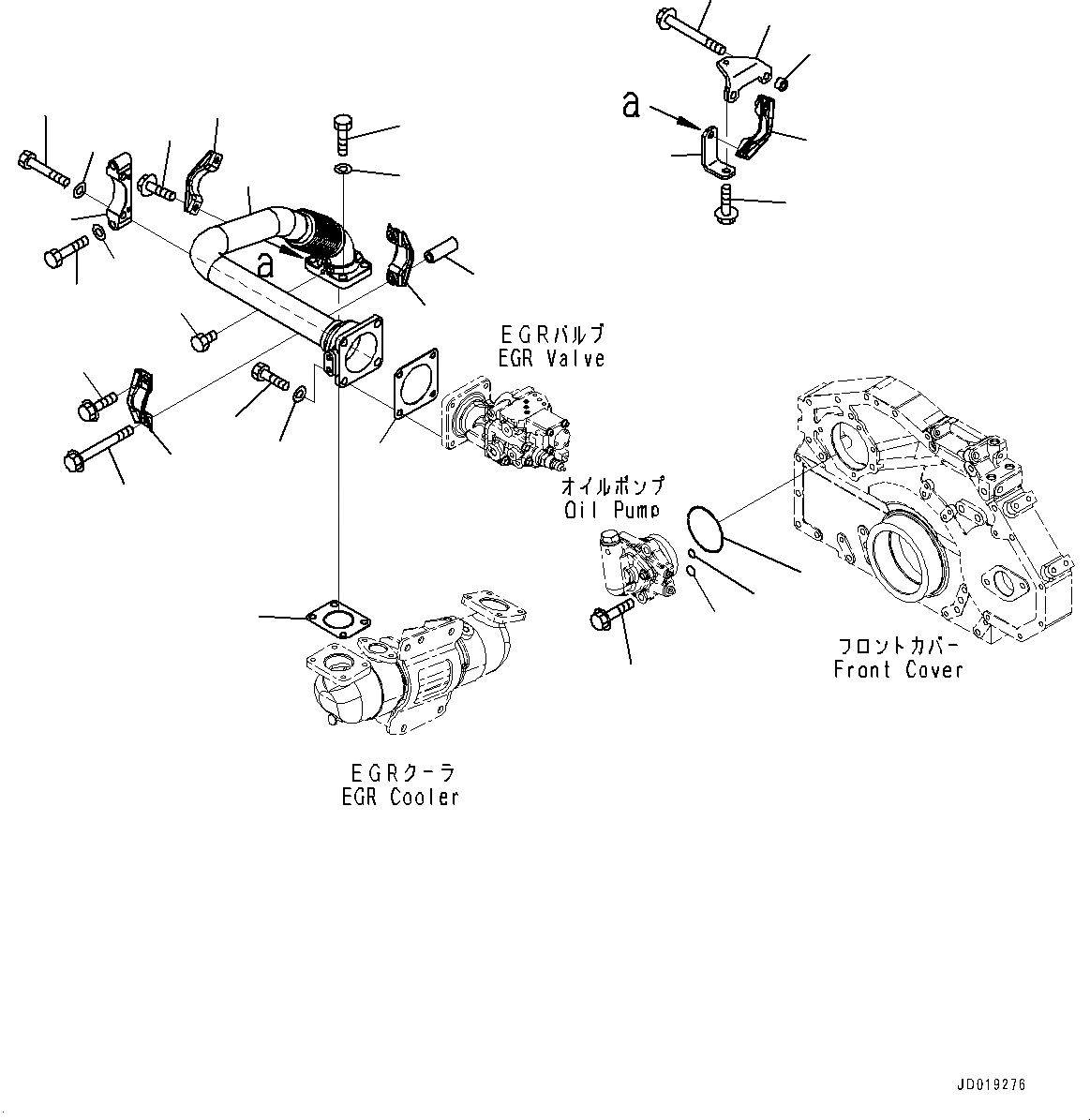 a

a

EGRバルブ
EGR Valve

オイルポンプ
Oil Pump

フロントカバー
Front Cover

EGRクーラ
EGR Cooler

JD019276