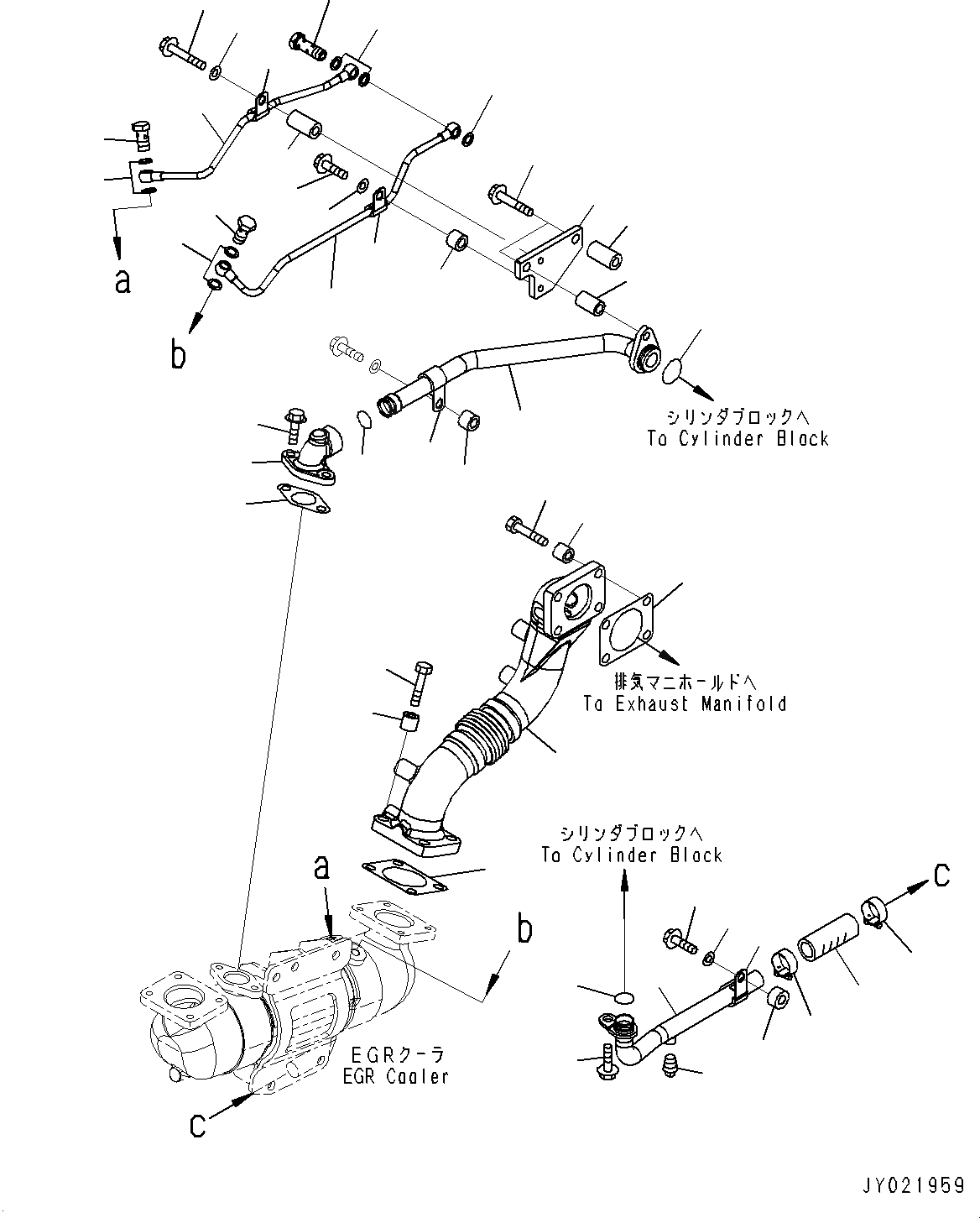 a

b

シリンダブロックへ
To Cylinder Block

排気マニホールドへ
To Exhaust Manifold

シリンダブロックへ
To Cylinder Block

c

a

b

EGRクーラ
EGR Cooler

c

JY021959