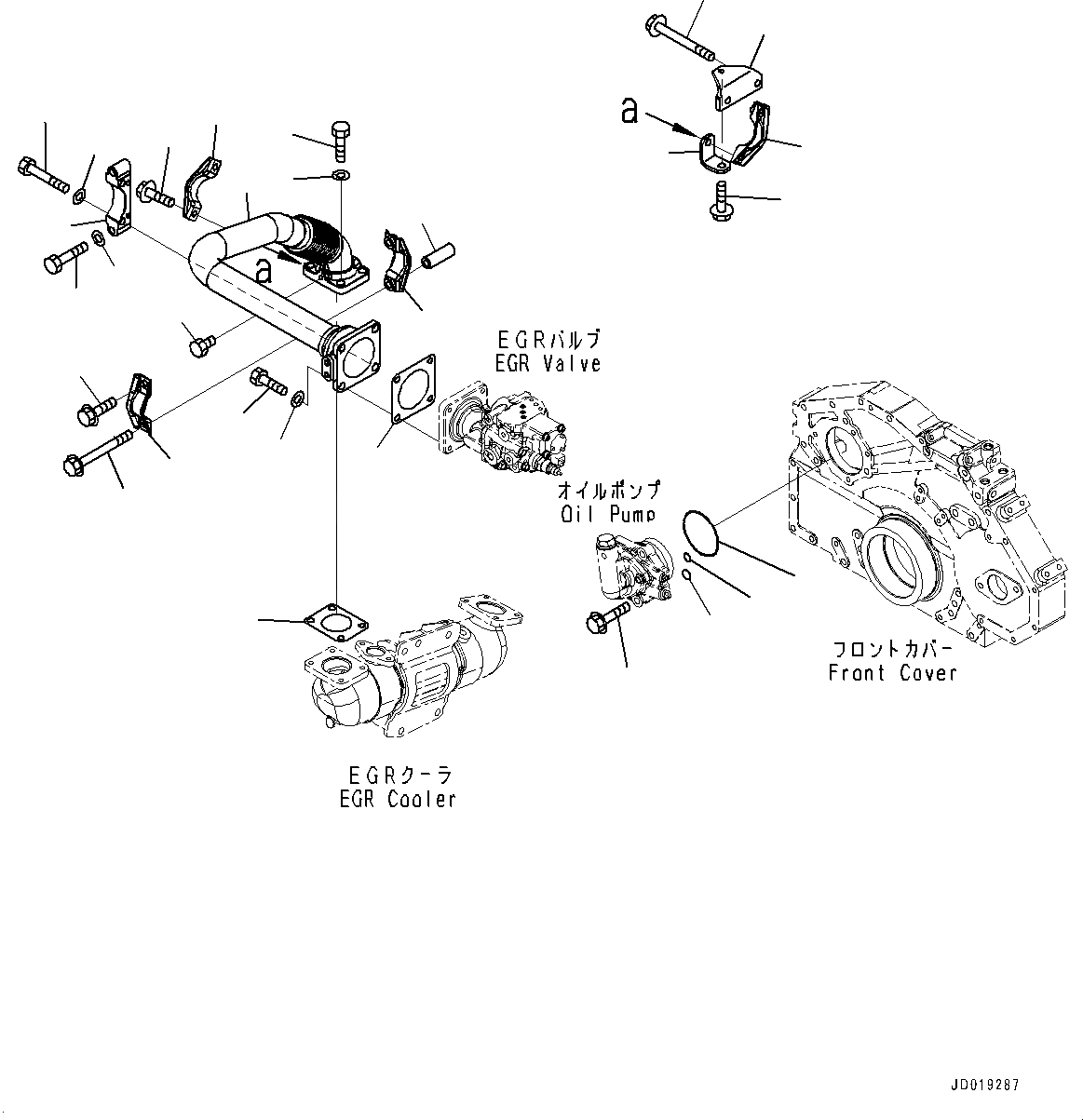 a

a

EGRバルブ
EGR Valve

オイルポンプ
Oil Pump

フロントカバー
Front Cover

EGRクーラ
EGR Cooler

JD019287