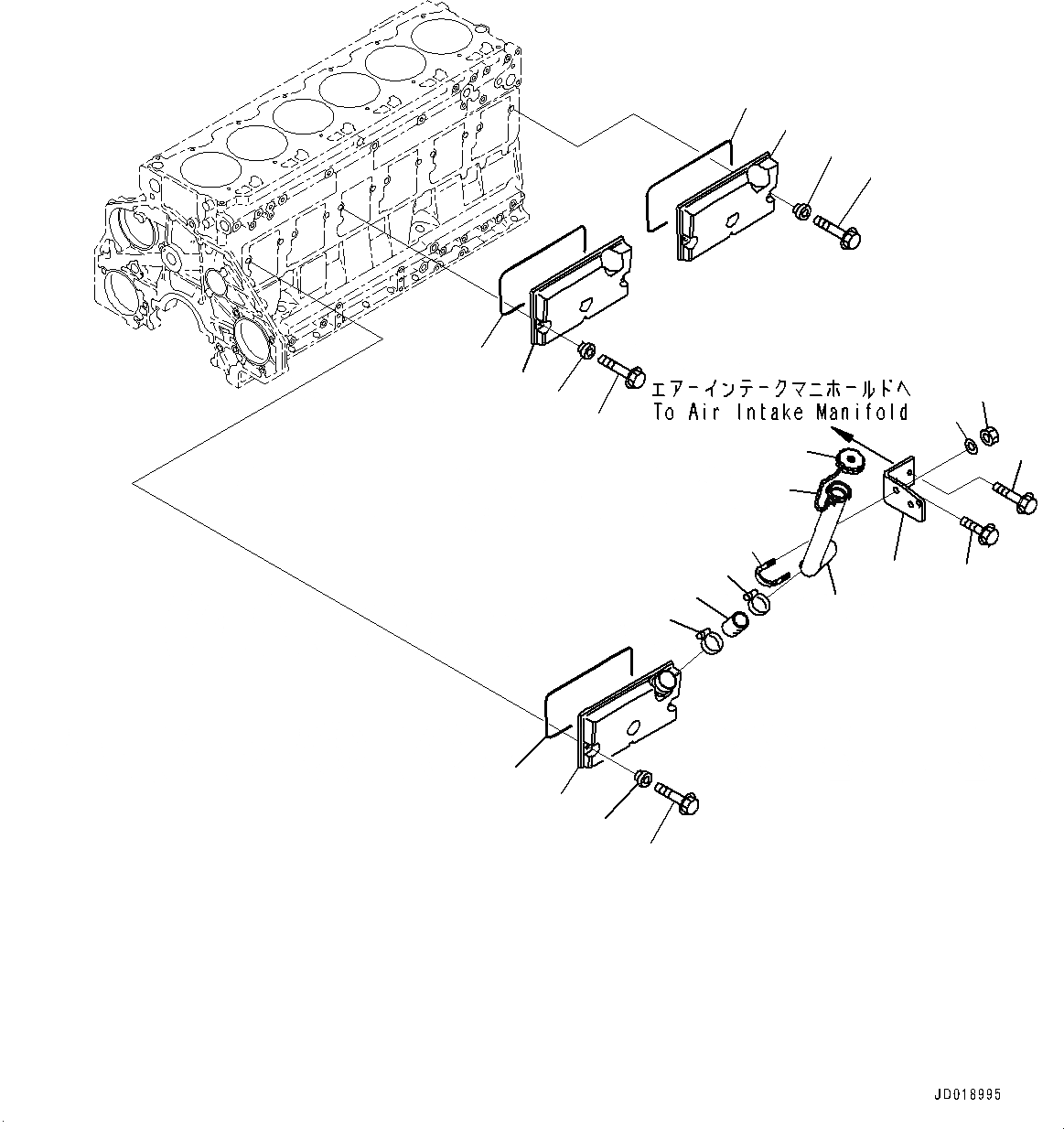 エアーインテークマニホールドへ
To Air Intake Manifold

JD018995