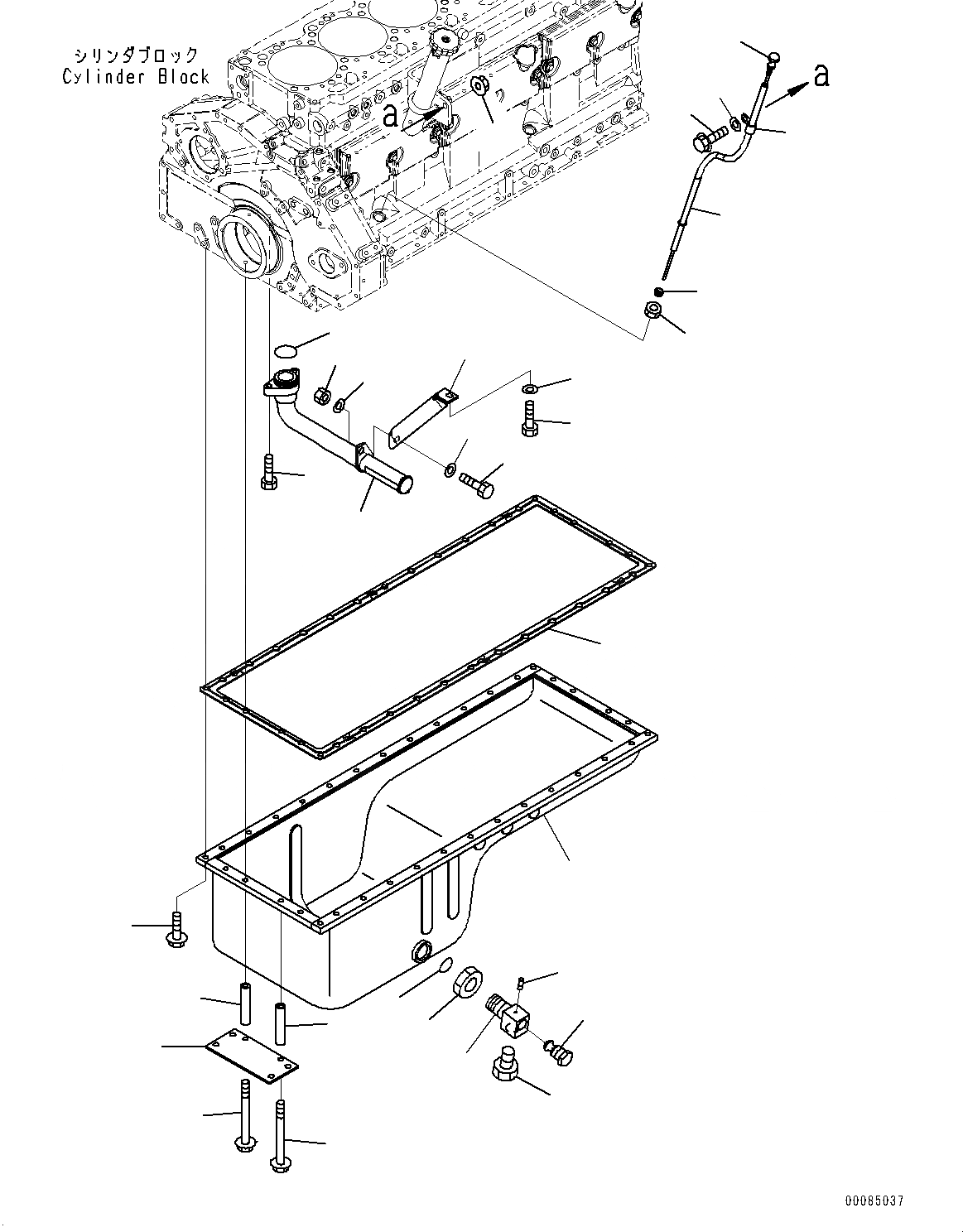 シリンダブロック
Cylinder Block

a

a

00085037