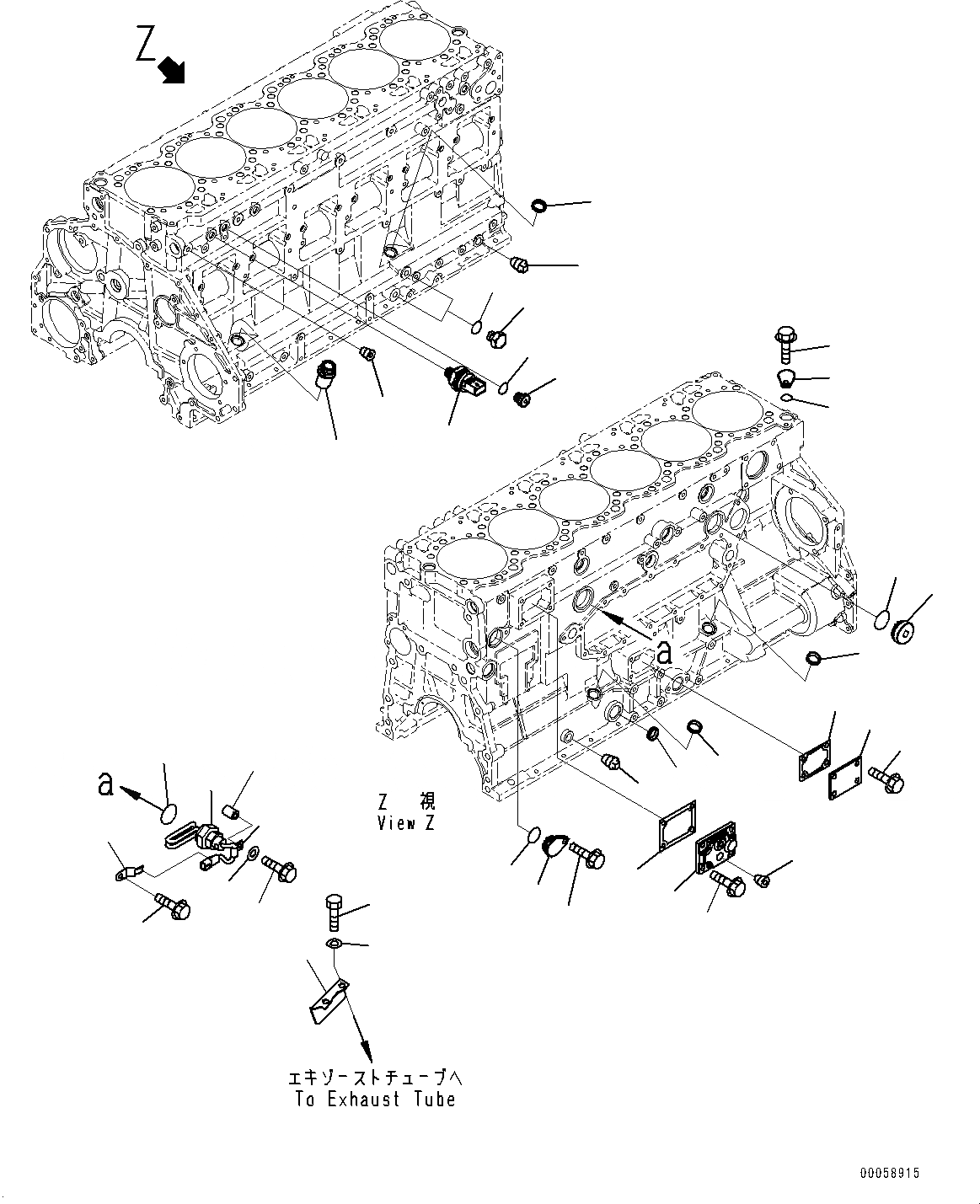 Z

a

a

Z 視
View Z

エキゾーストチューブへ
To Exhaust Tube

00058915