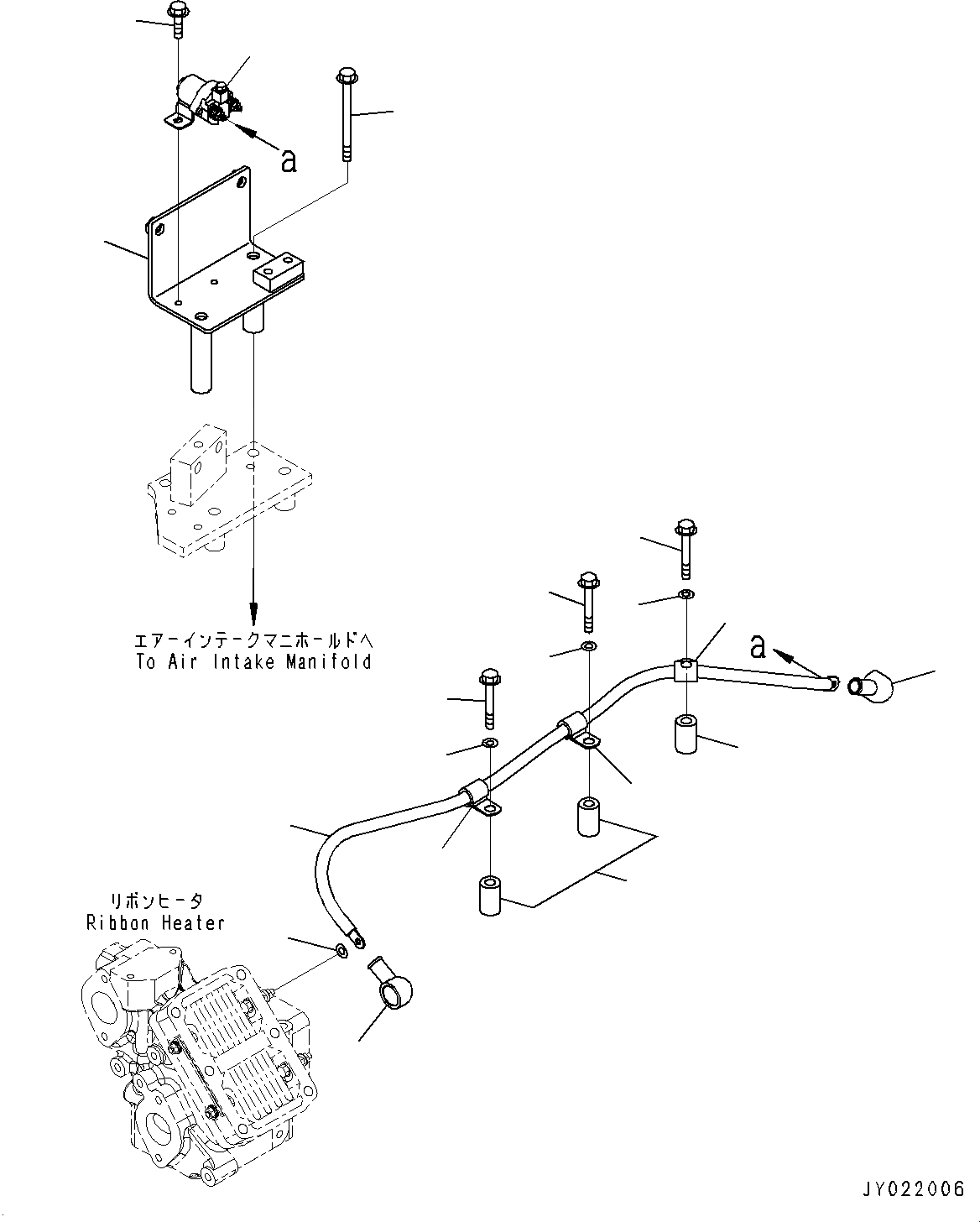 a

エアーインテークマニホールドへ
To Air Intake Manifold

a

リボンヒータ
Ribbon Heater

JY022006