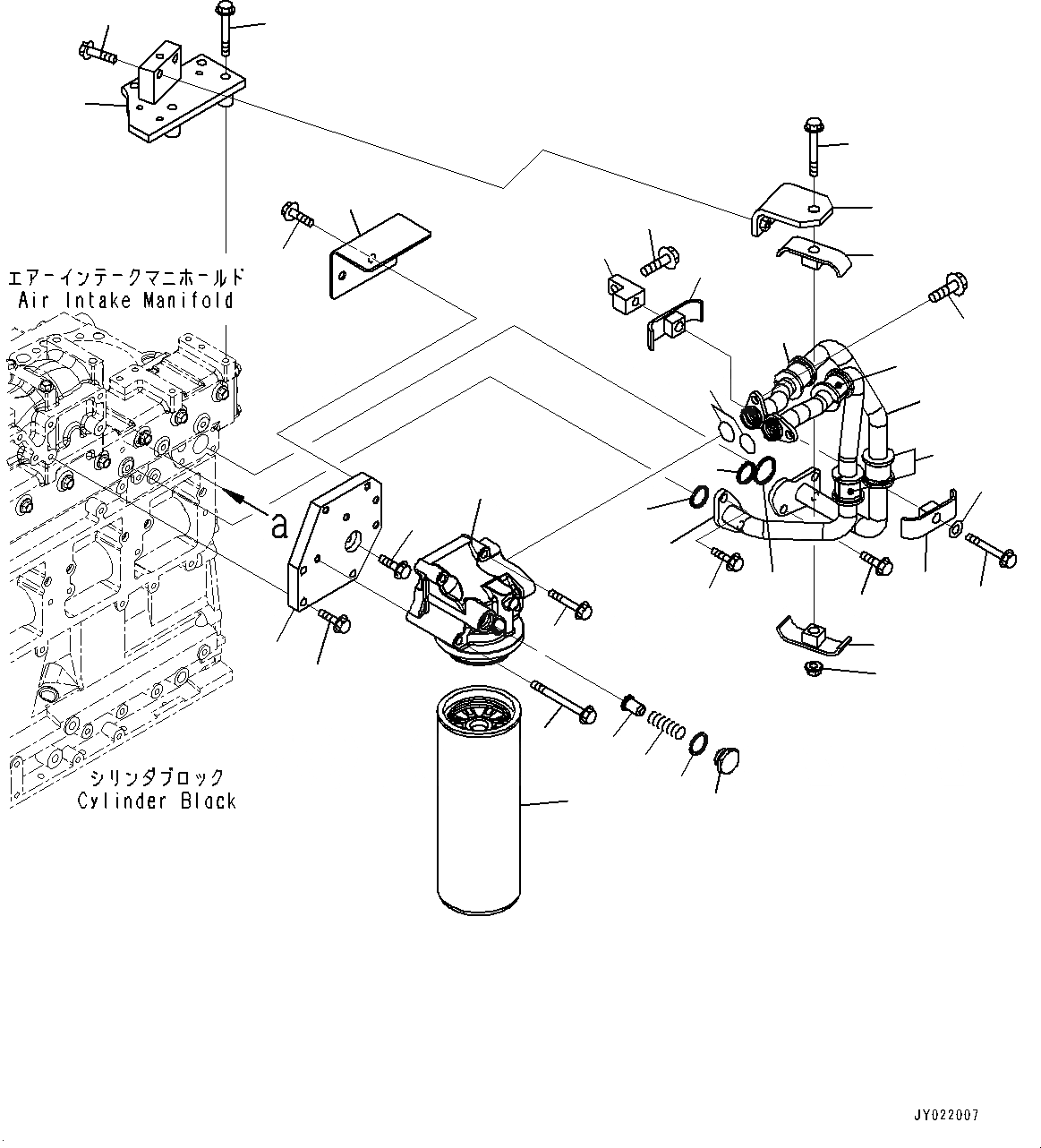 エアーインテークマニホールド
Air Intake Manifold

a

シリンダブロック
Cylinder Black

JY022007