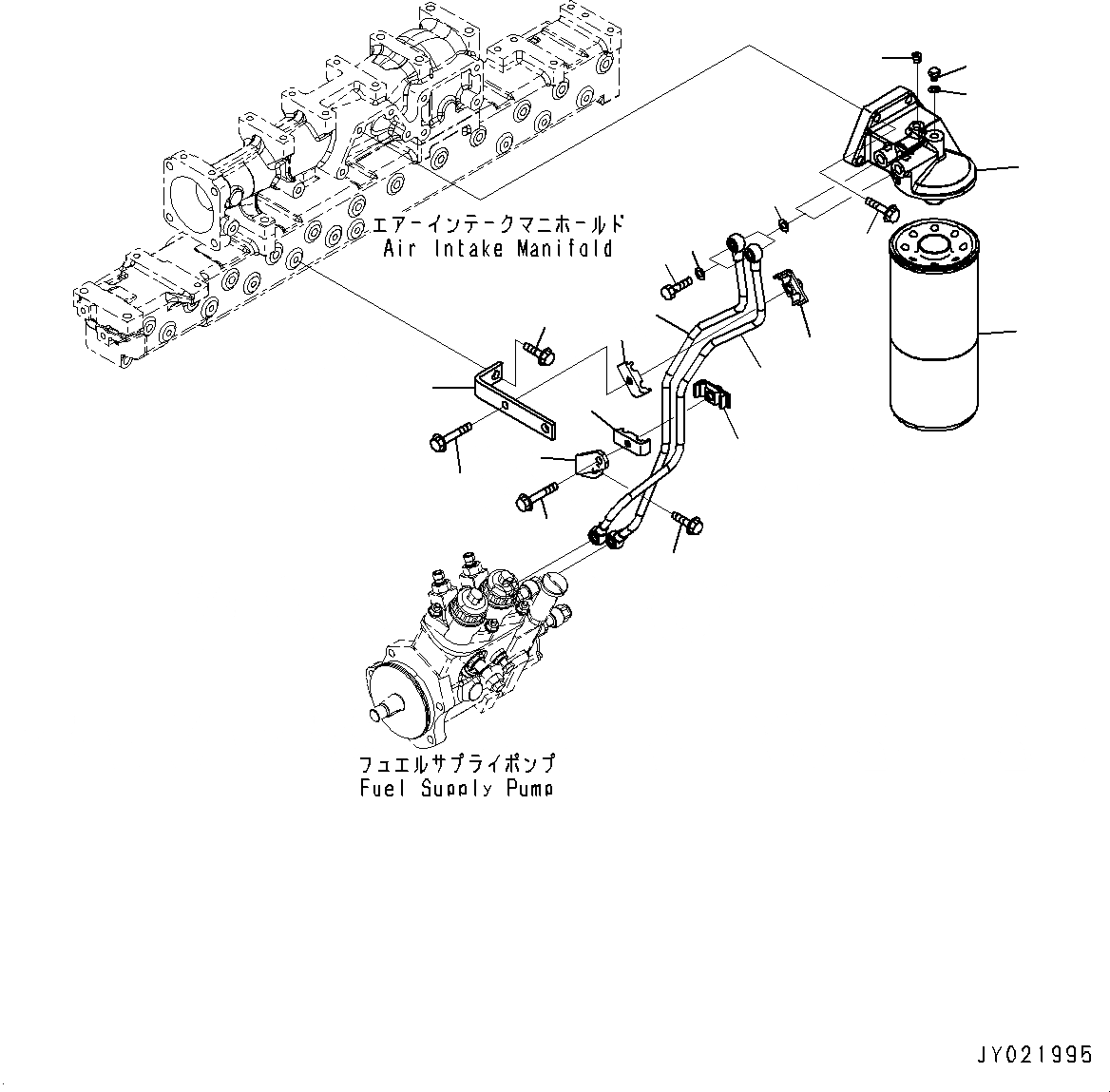 エアーインテークマニホールド
Air Intake Manifold

フュエルサプライポンプ
Fuel Supply Pump

JY021995