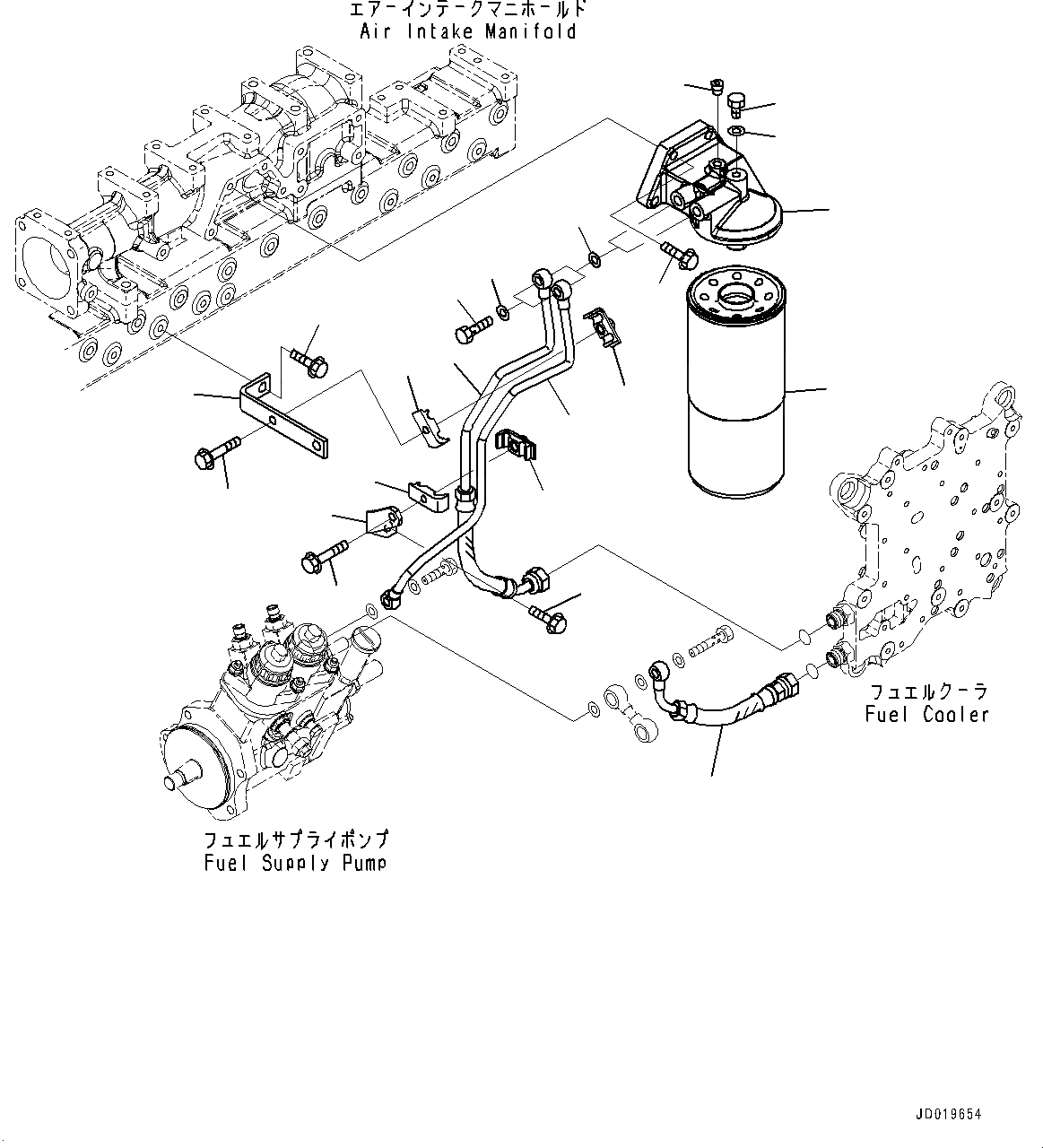 エアーインテークマニホールド
Air Intake Manifold

フュエルクーラ
Fuel Cooler

フュエルサプライポンプ
Fuel Supply Pump

JD019654