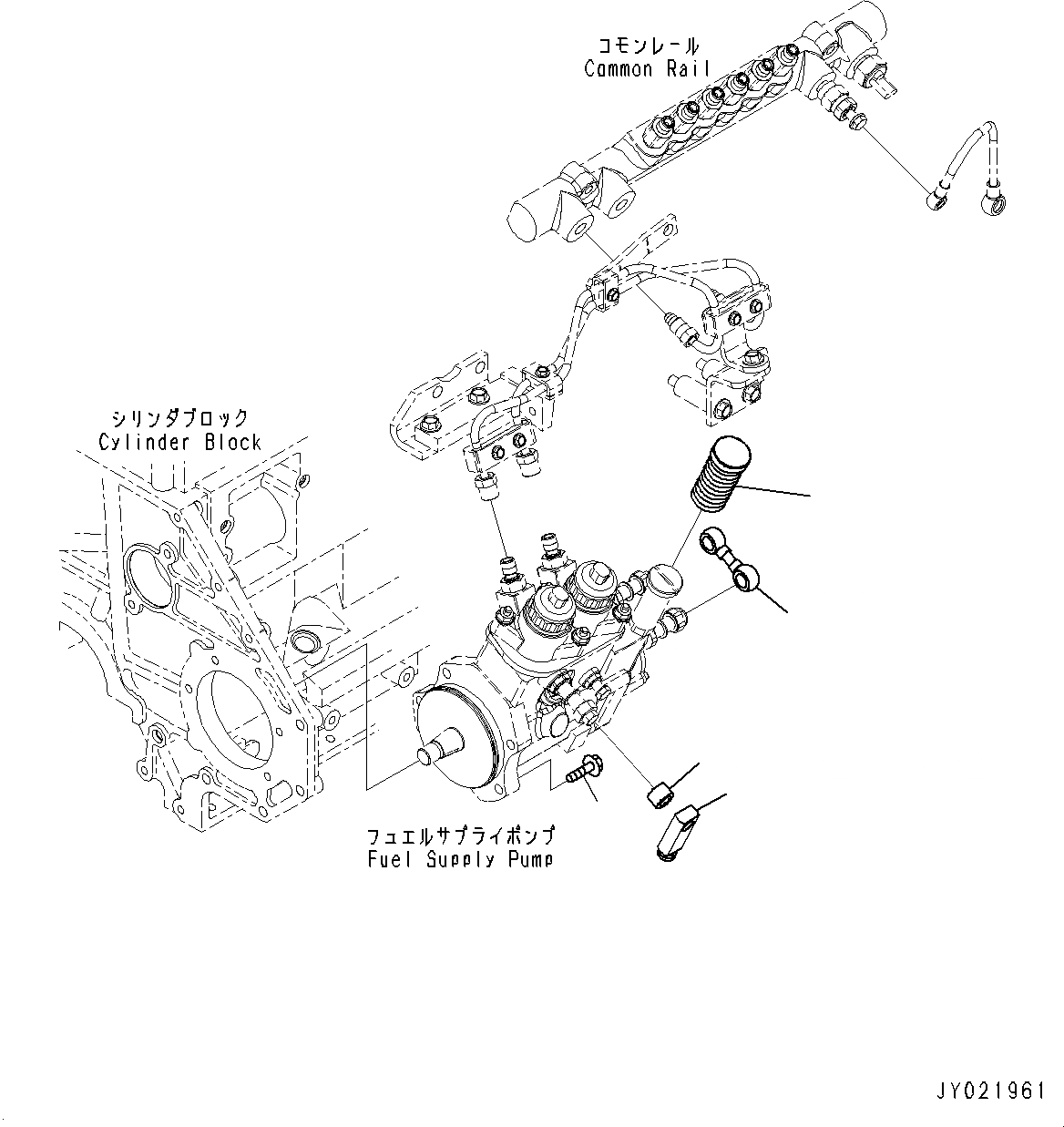 コモンレール
Common Rail

シリンダブロック
Cylinder Block

フュエルサプライポンプ
Fuel Supply Pump

JY021961