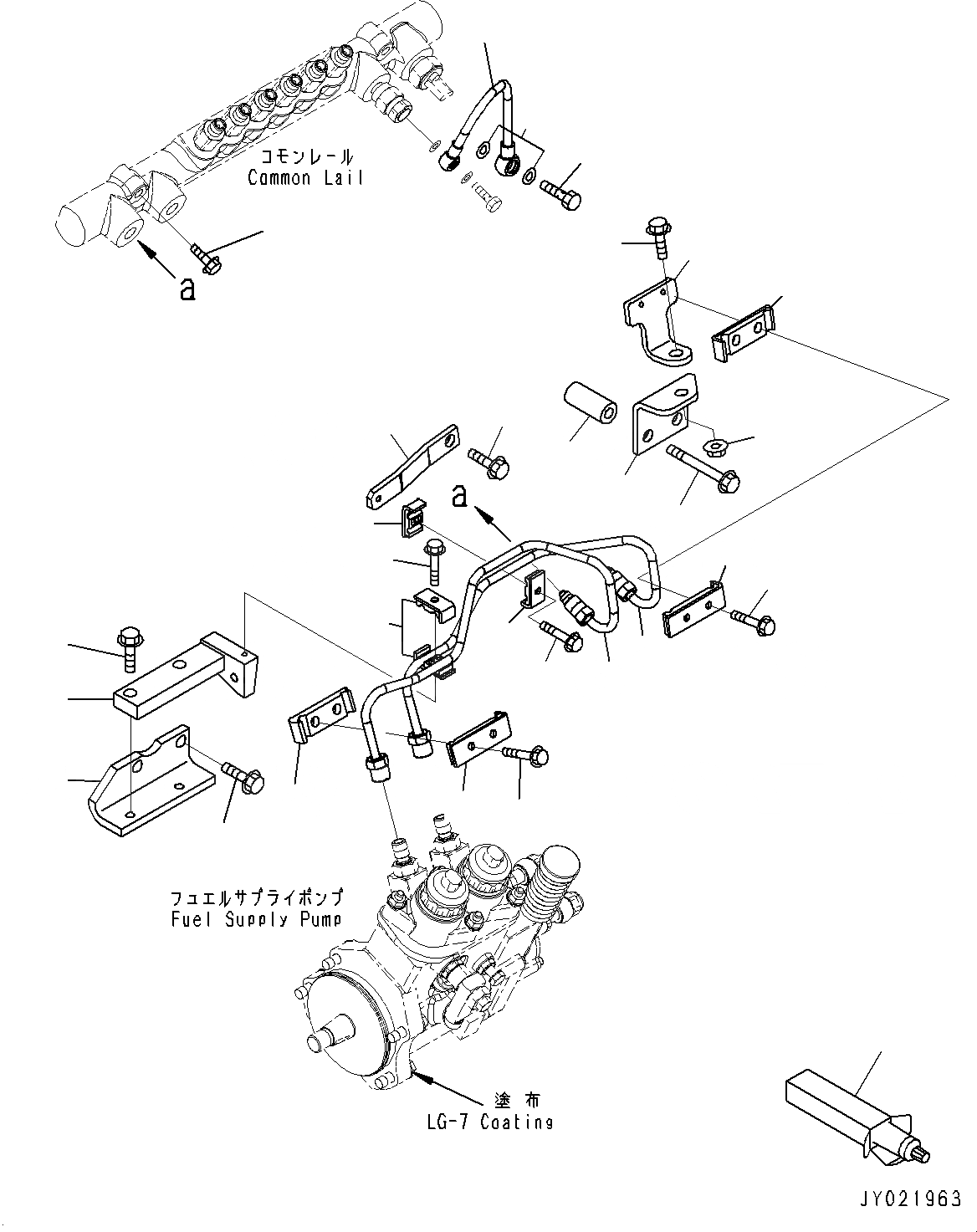 コモンレール
Common Lail

a

a

フュエルサプライポンプ
Fuel Supply Pump

塗布
LG-7 Coating

JY021963