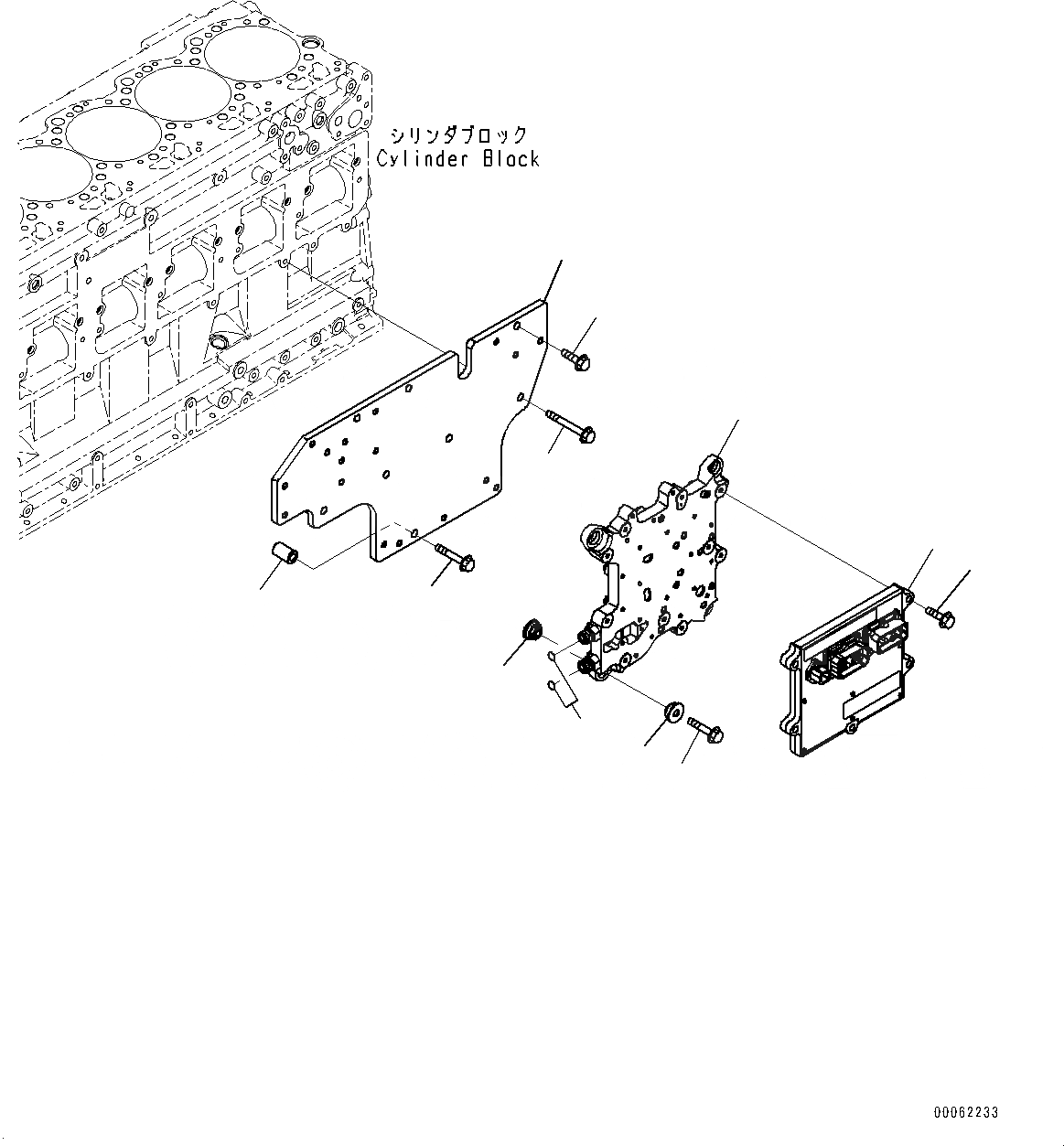 シリンダブロック
Cylinder Block

00062233