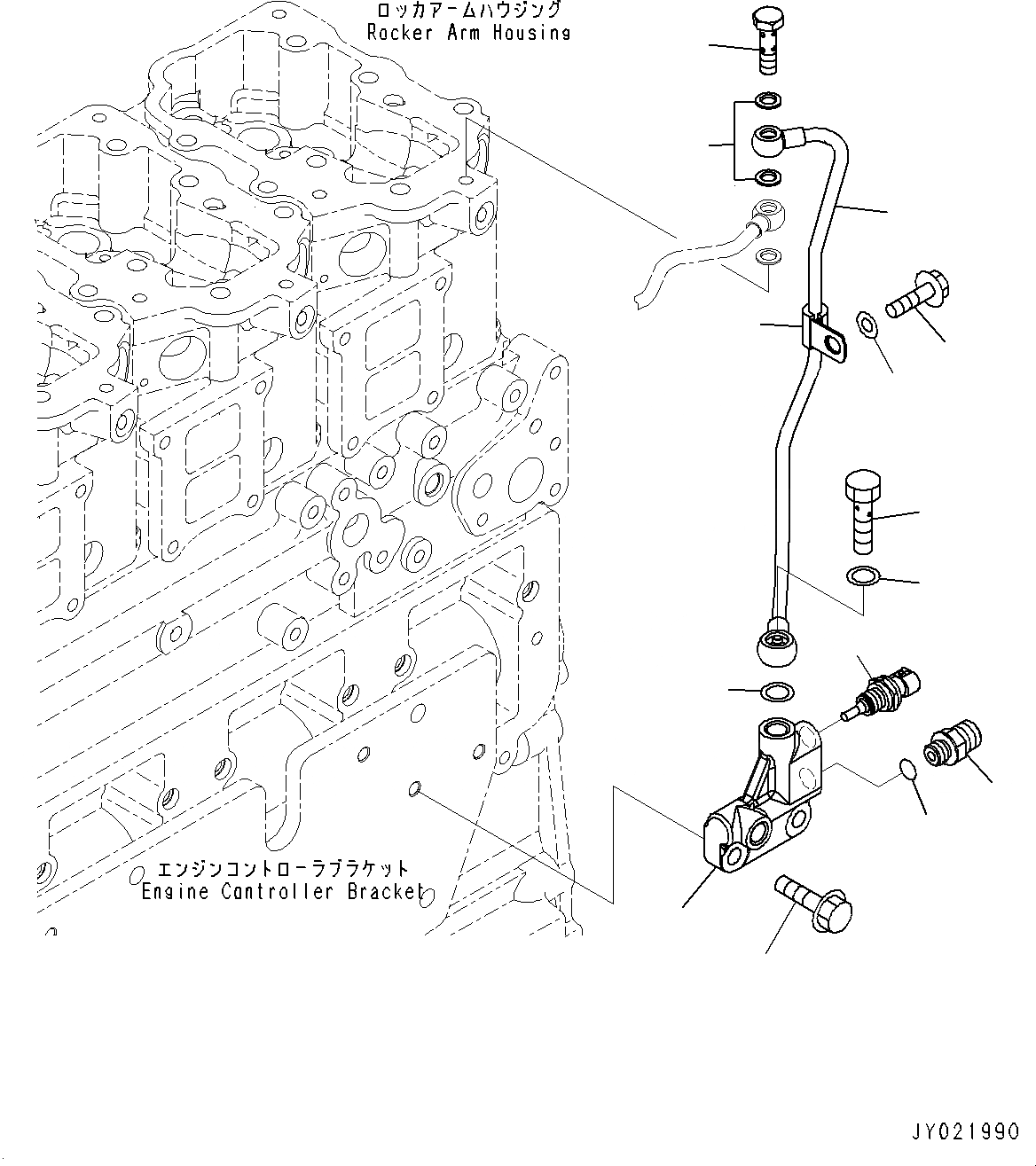 ロッカアームハウジング
Rocker Arm Housing

エンジンコントローラブラケット
Engine Controller Bracket

JY021990