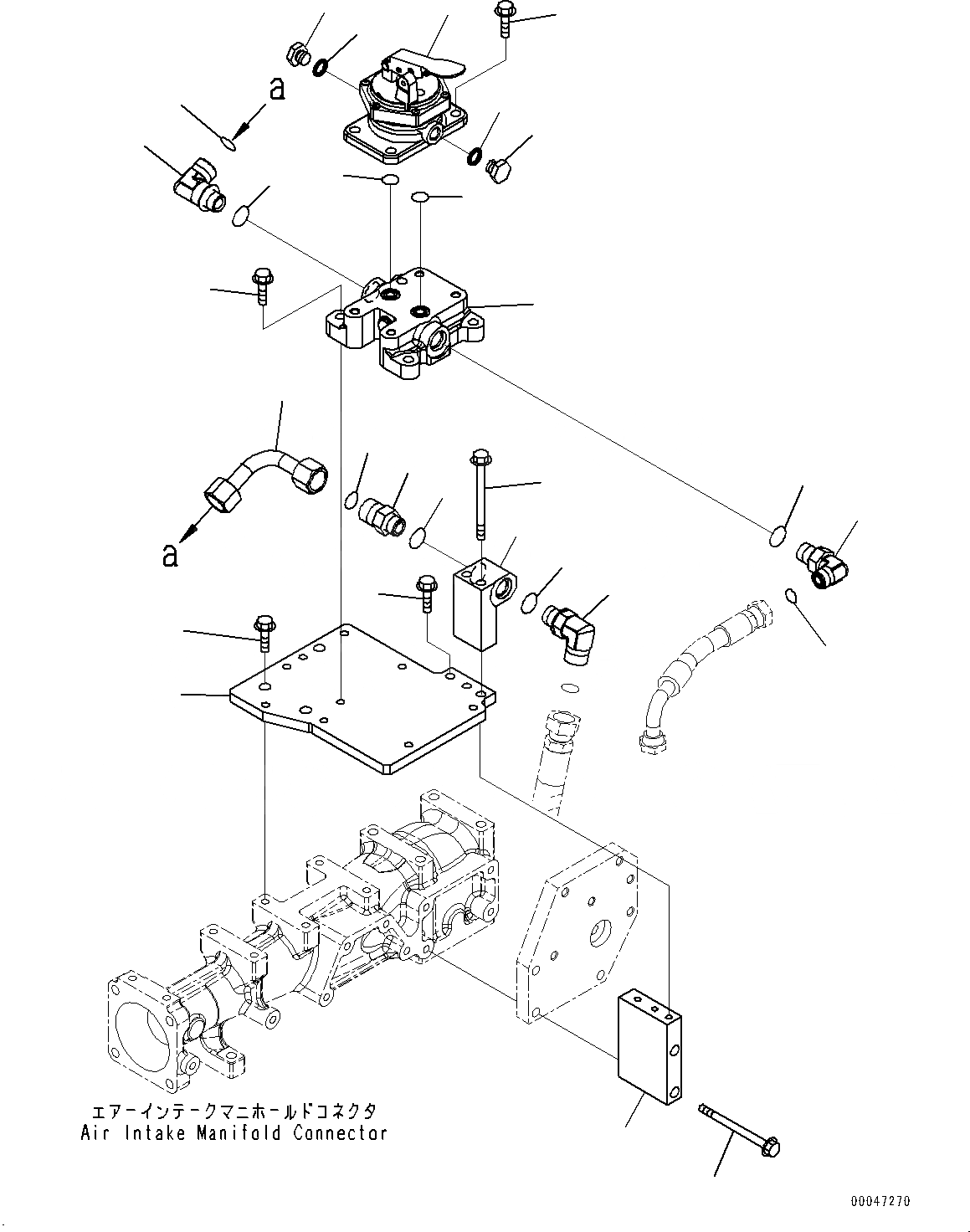 a

a

エアーインテークマニホールドコネクタ
Air Intake Manifold Connector

00047270