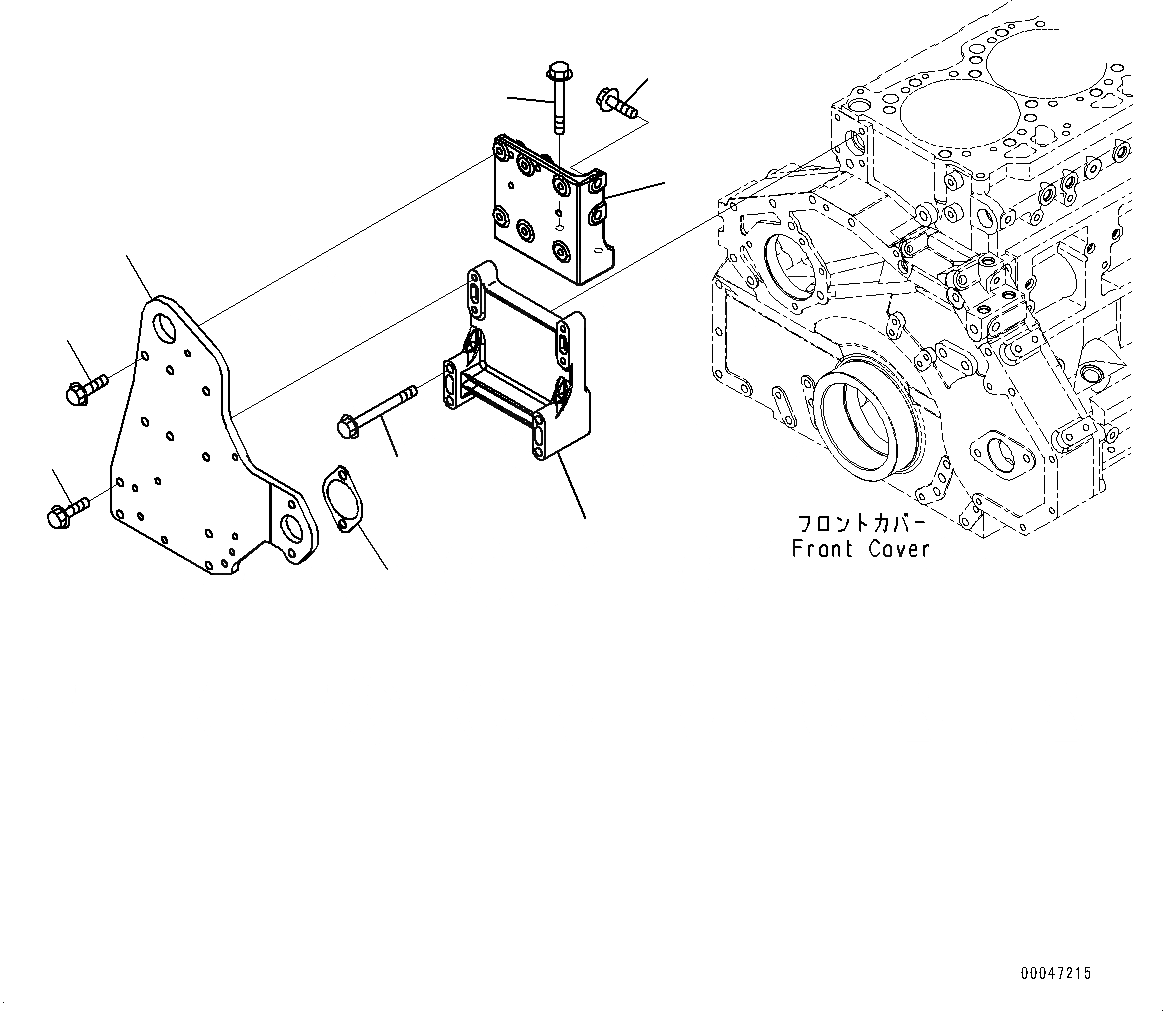 フロントカバー
Front Cover

00047215