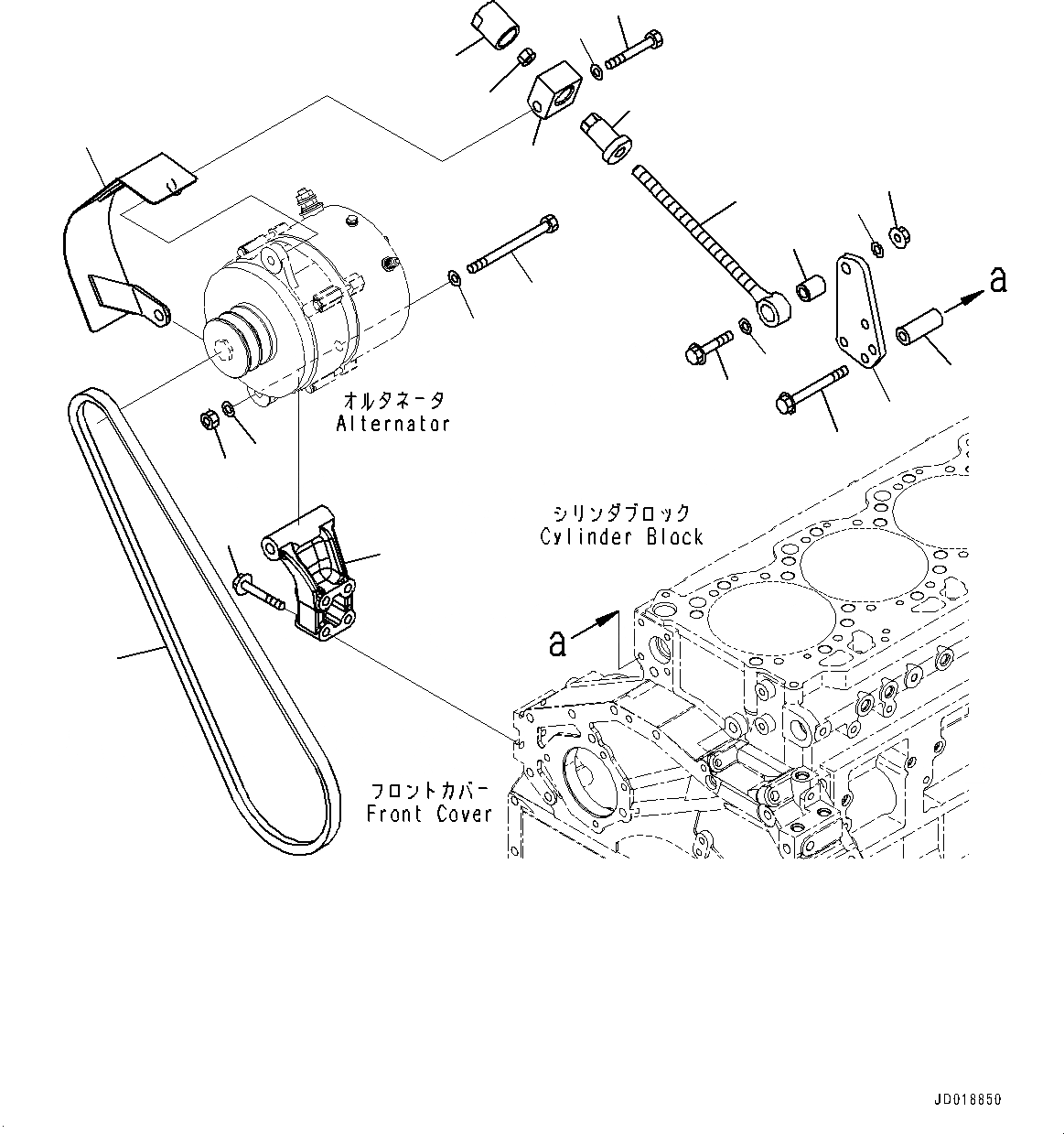 a

オルタネータ
Alternator

シリンダブロック
Cylinder Block

a

フロントカバー
Front Cover

JD018850