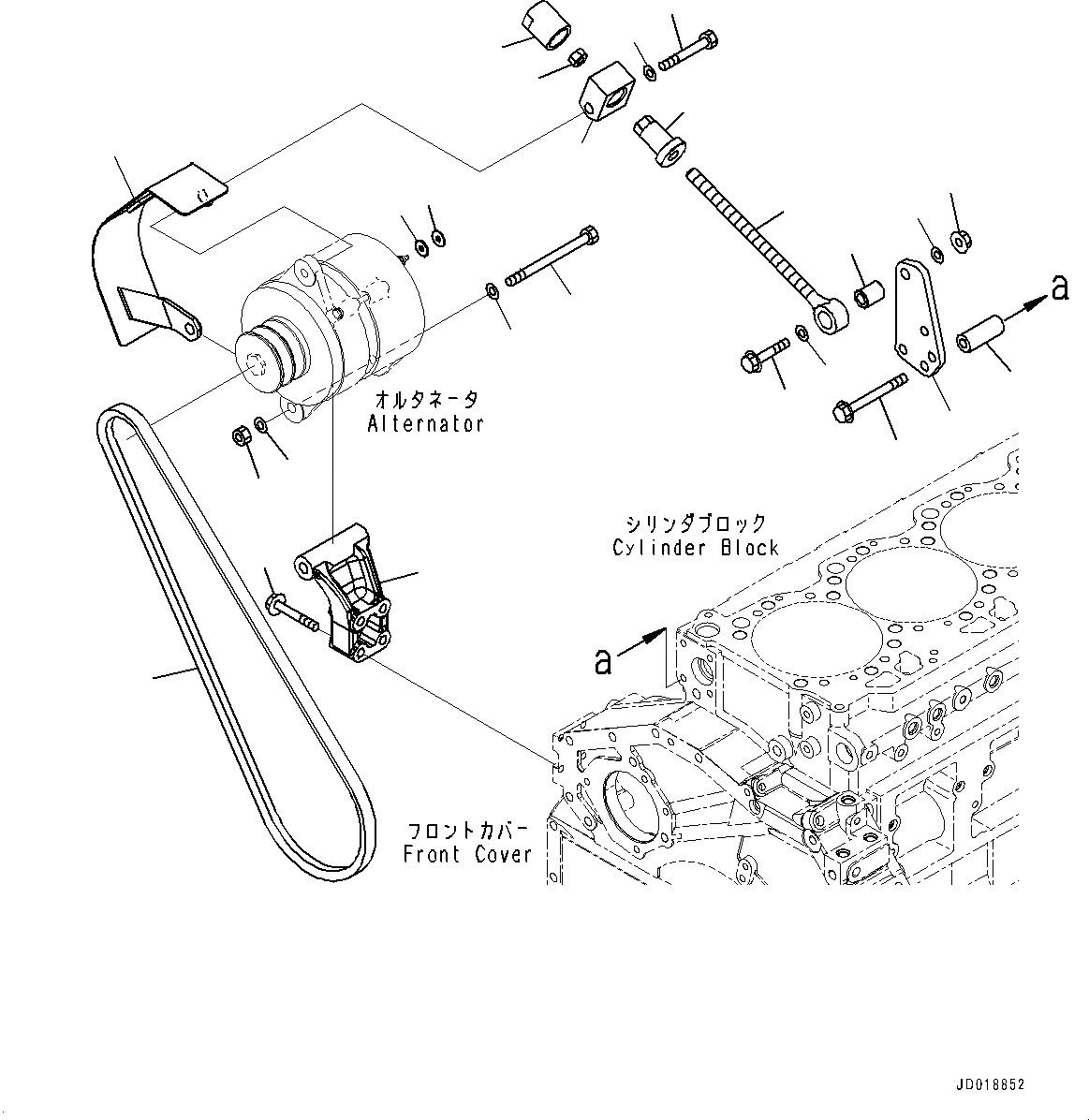 a

オルタネータ
Alternator

シリンダブロック
Cylinder Block

a

フロントカバー
Front Cover

JD018852