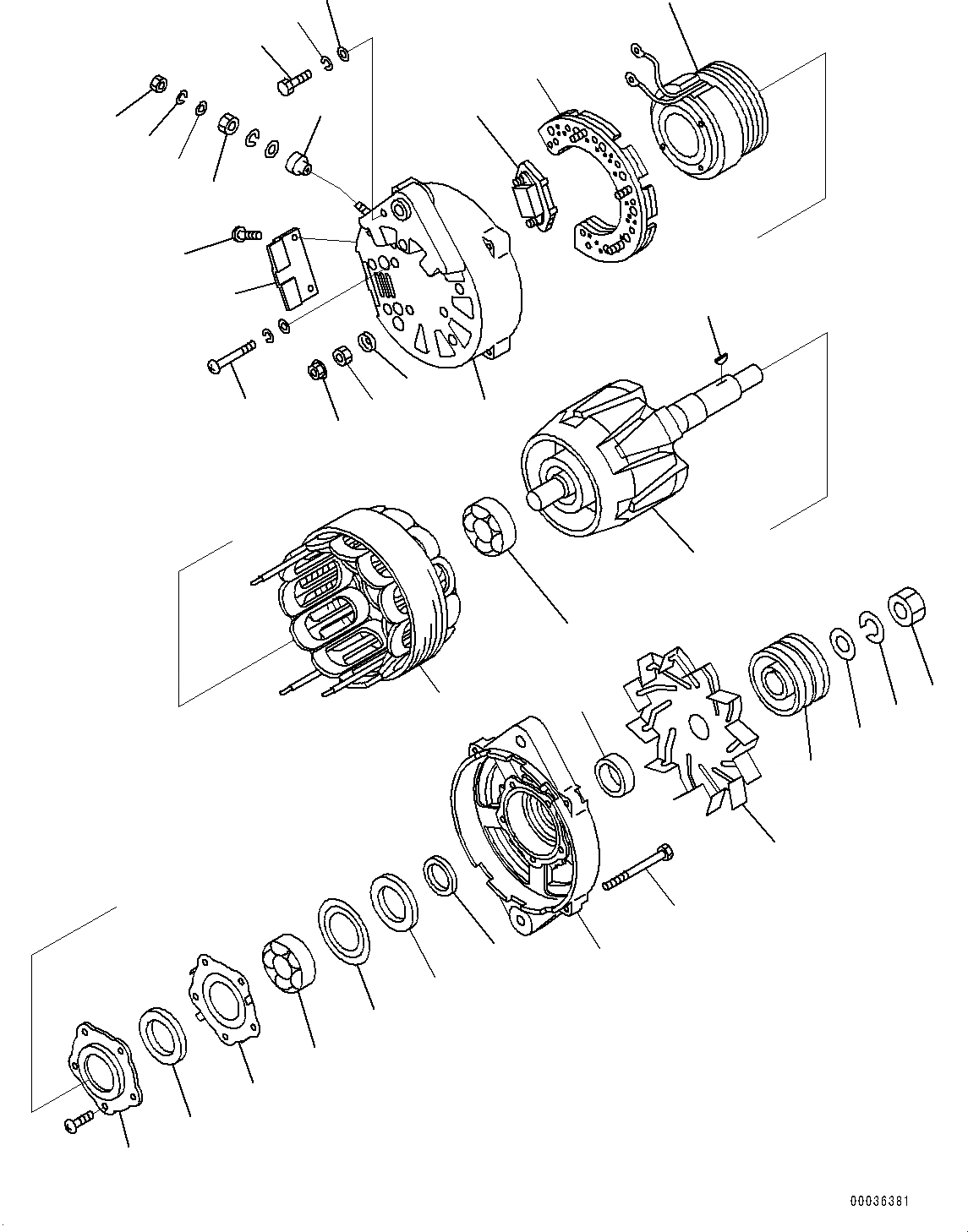 00036381