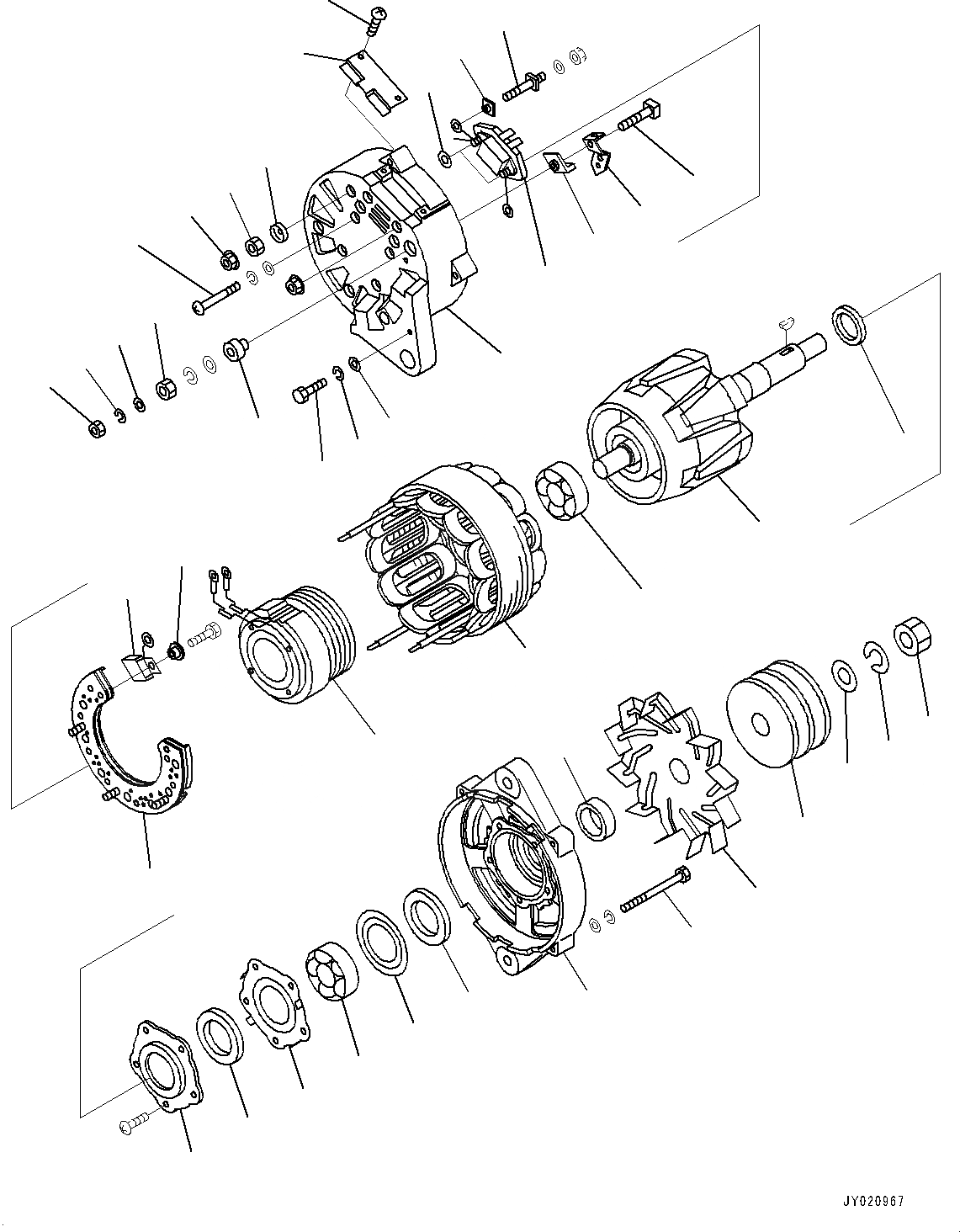 JY020967