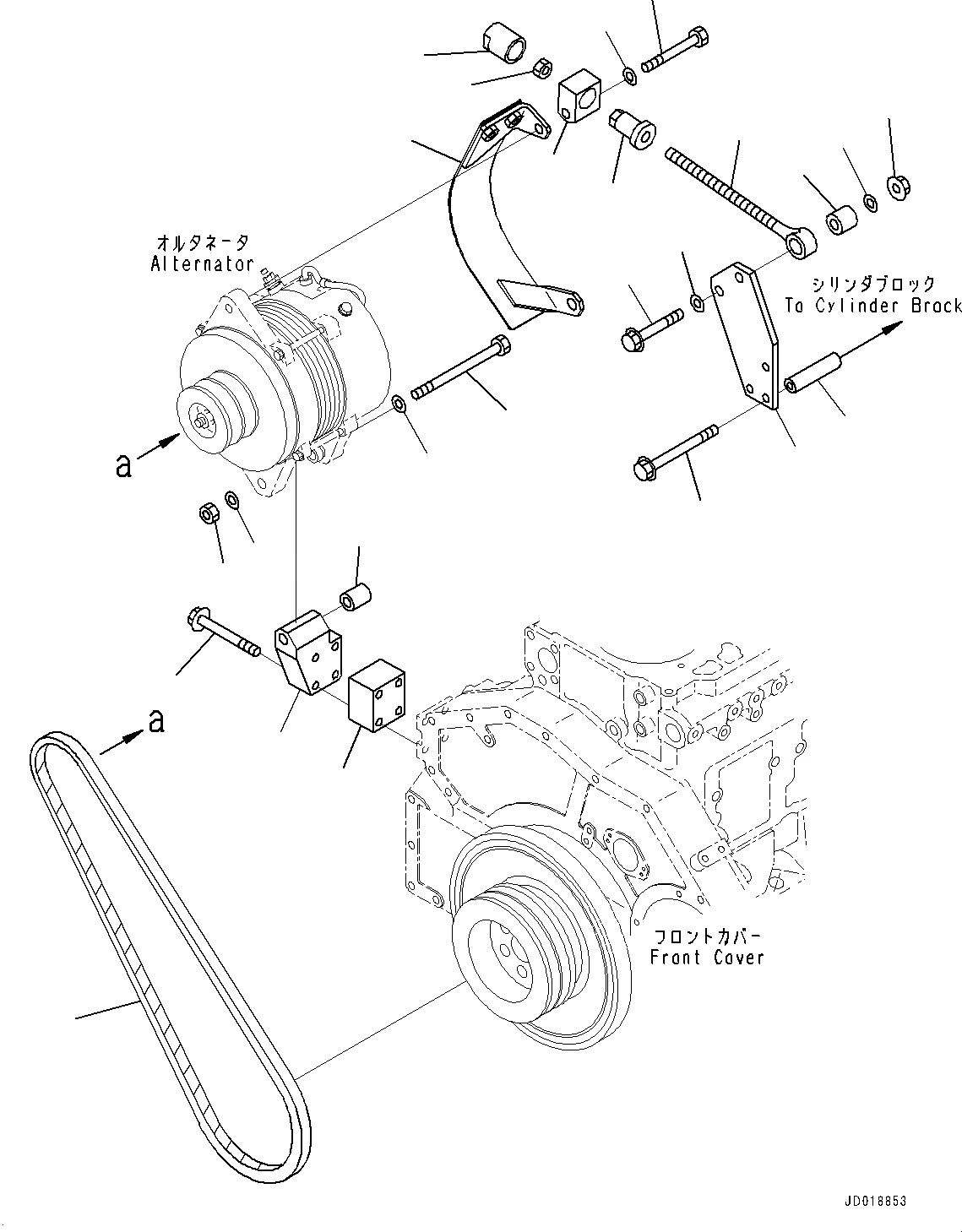 オルタネータ
Alternator

シリンダブロック
To Cylinder Brock

a

a

フロントカバー
Front Cover

JD018853