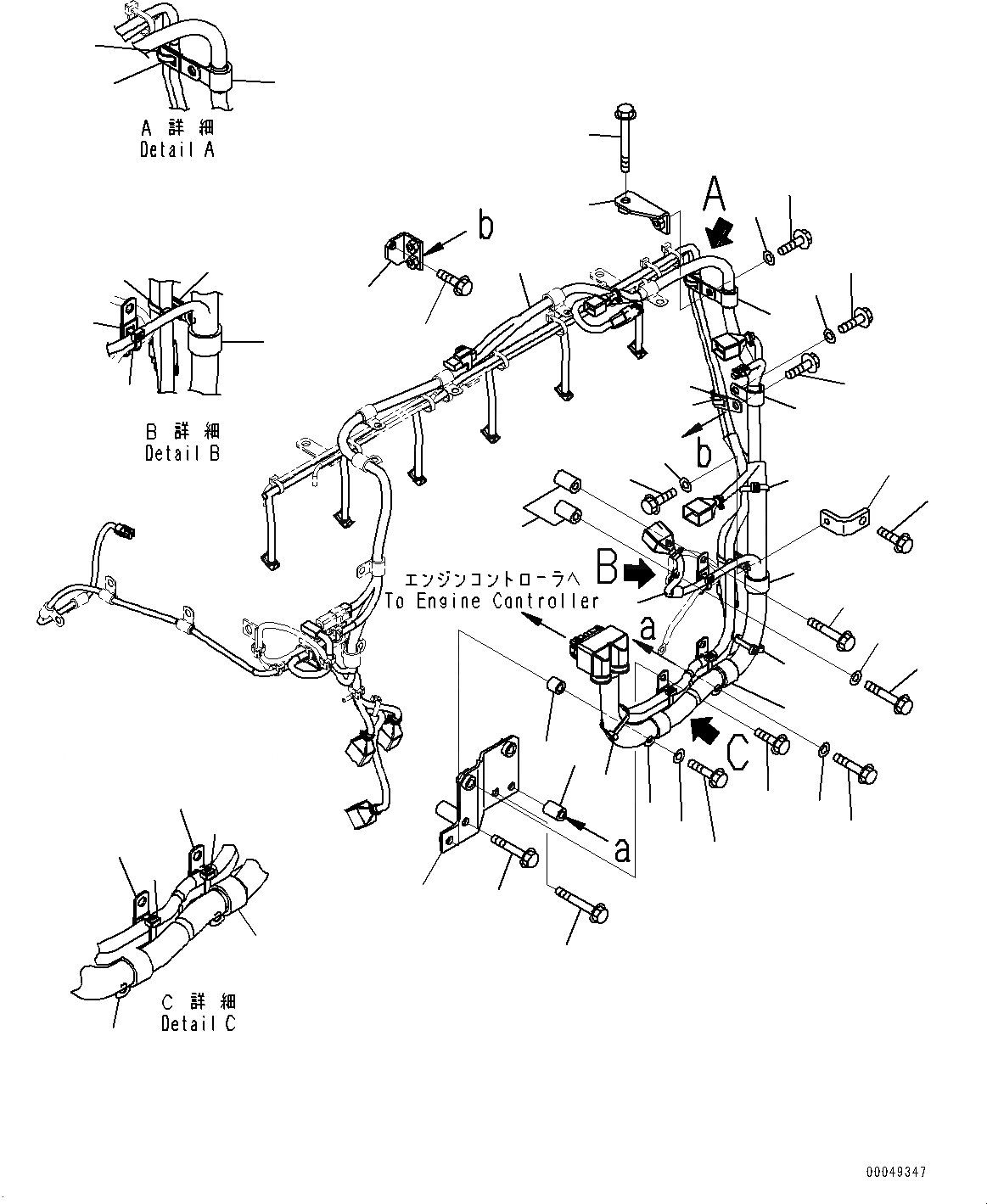 A 詳 細
Detail A

b

A

B 詳 細
Detail B

b

エンジンコントローラへ
To Engine Controller

B

a

C

a

C 詳 細
Detail C

00049347