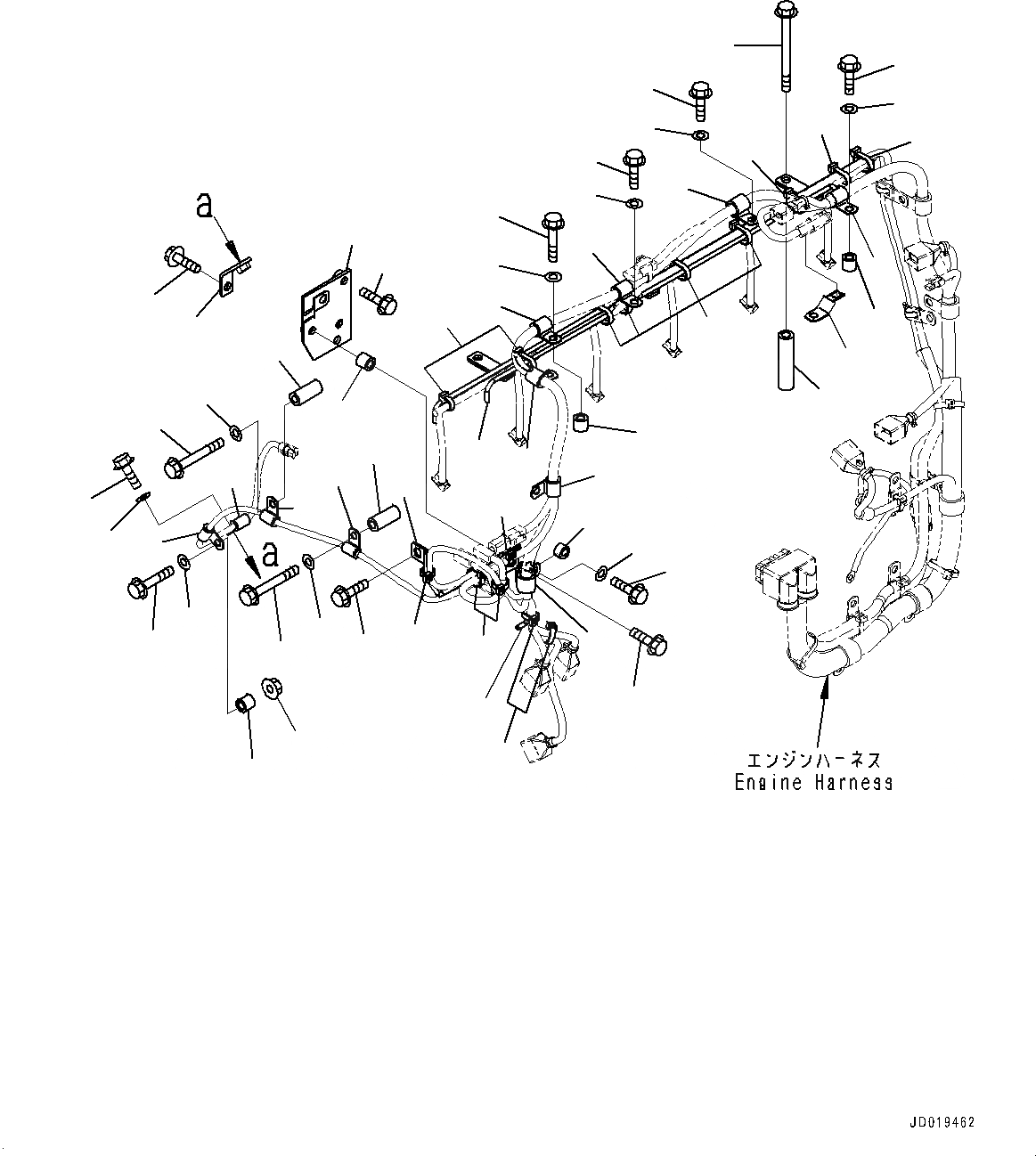 a

a

エンジンハーネス
Engine Harness

JD019462