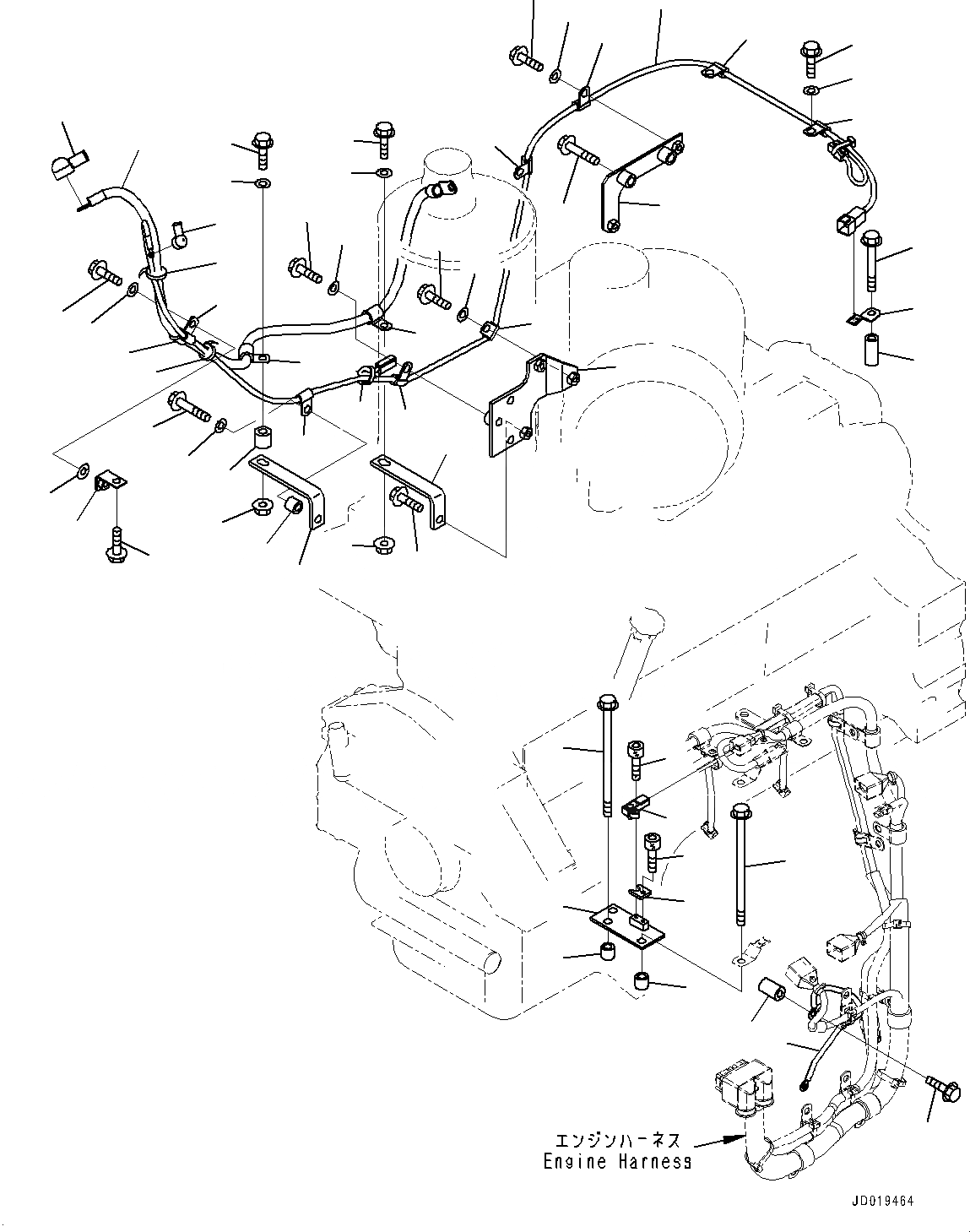 エンジンハーネス
Engine Harness

JD019464