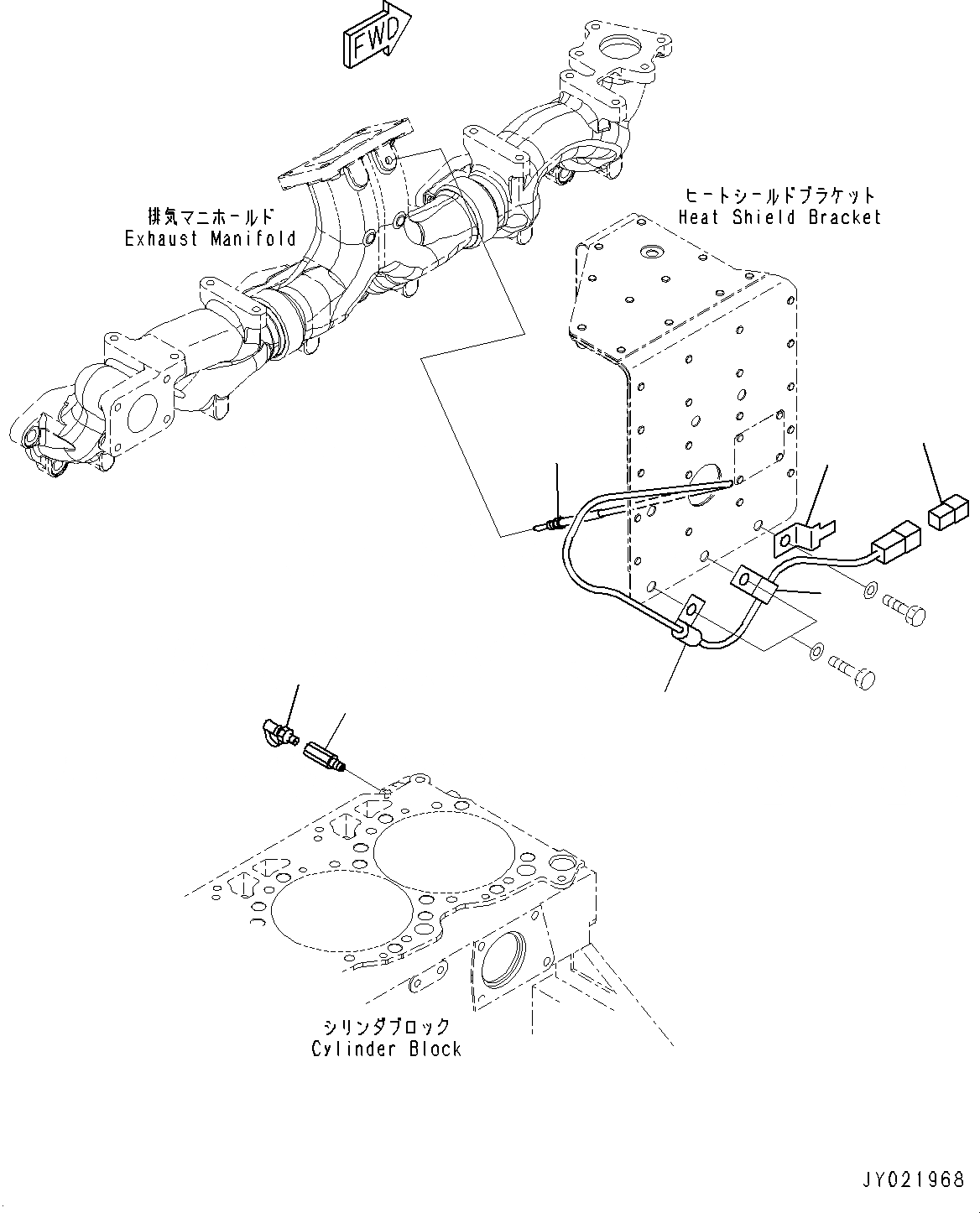 FWD

排気マニホールド
Exhaust Manifold

ヒートシールドブラケット
Heat Shield Bracket

シリンダブロック
Cylinder Block

JY021968