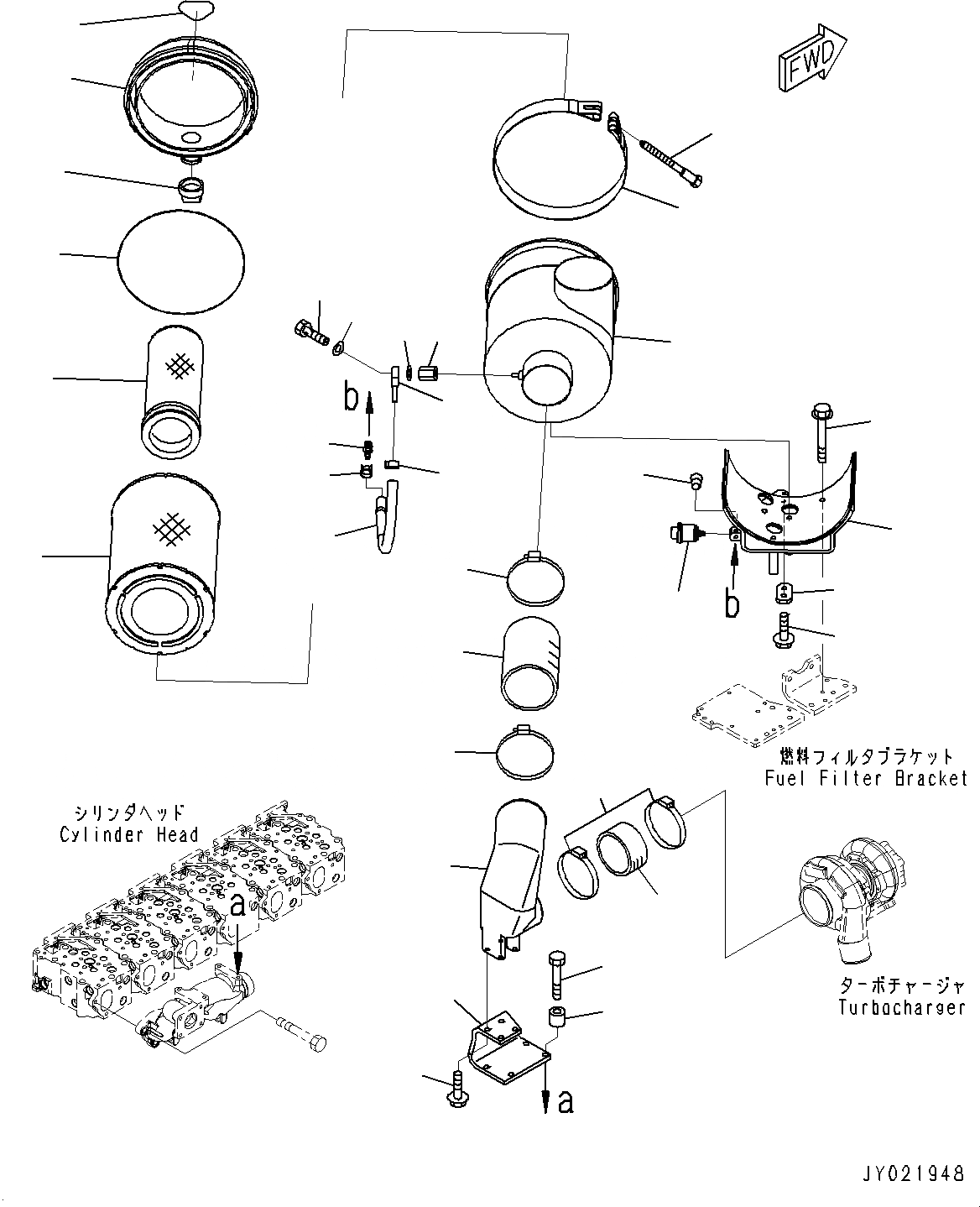 FWD

b

b

燃料フィルタブラケット
Fuel Filter Bracket

シリンダヘッド
Cylinder Head

a

ターボチャージャ
Turbocharger

a

JY021948