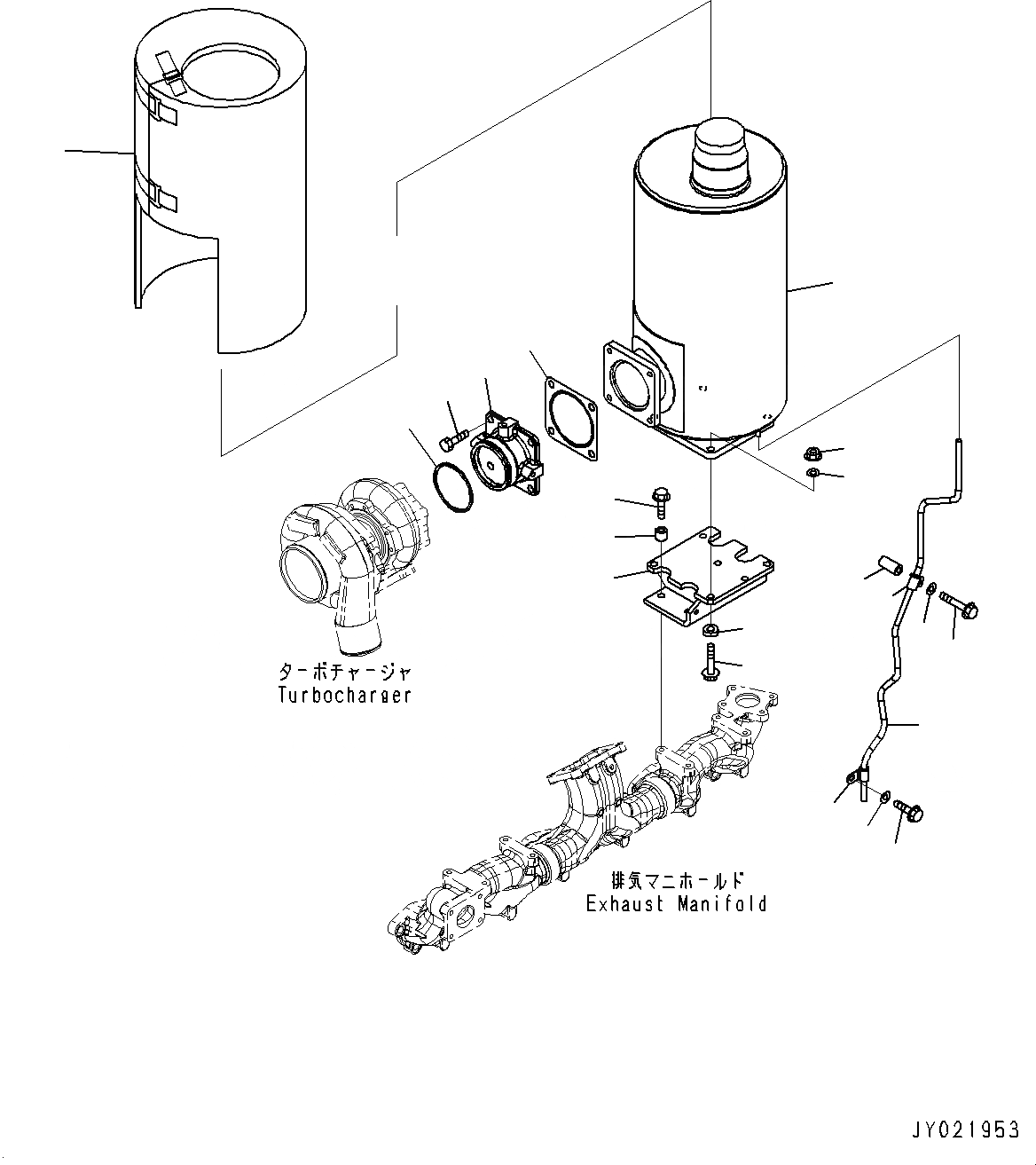 ターボチャージャ
Turbocharger

排気マニホールド
Exhaust Manifold

JY021953