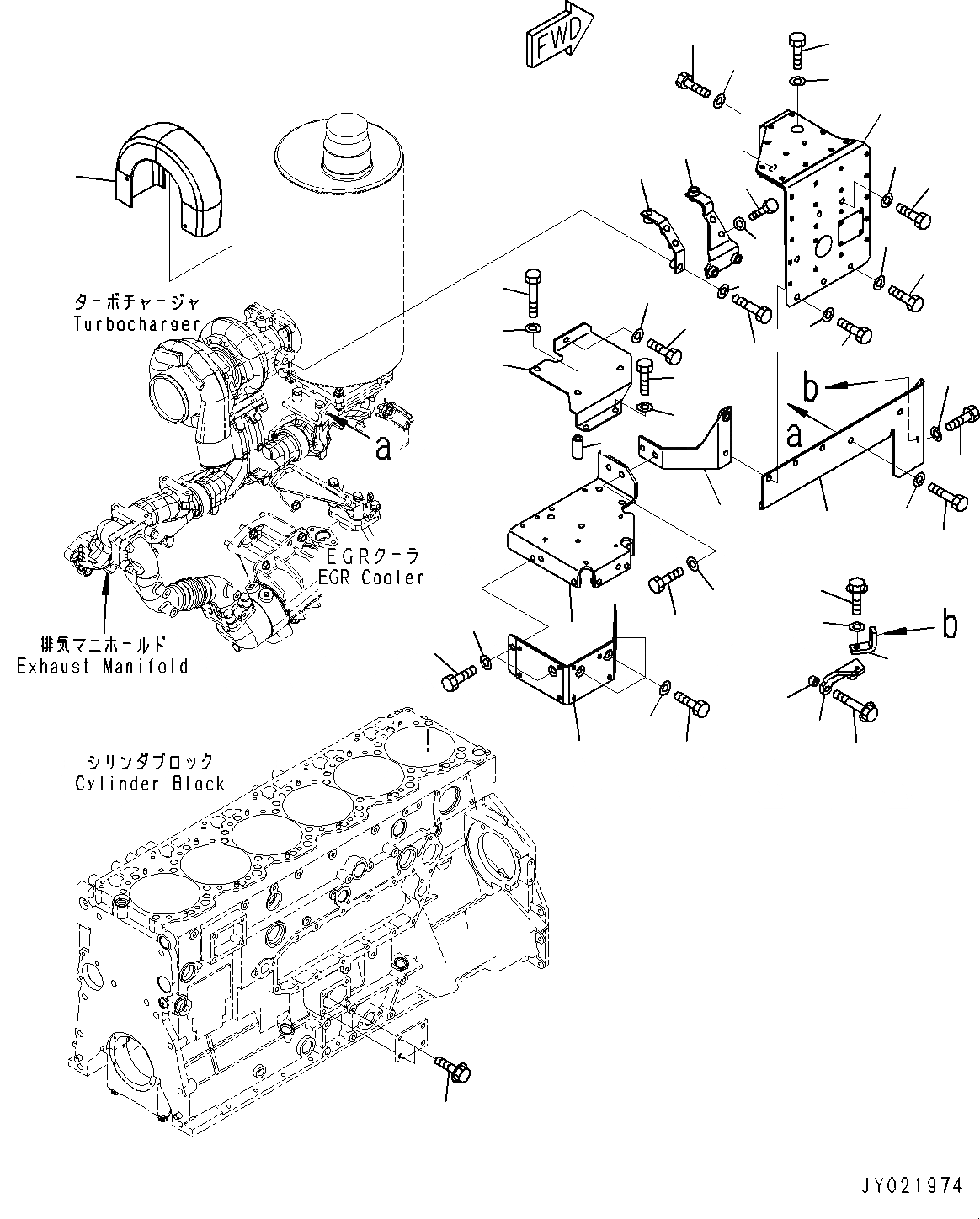 FWD

ターボチャージャ
Turbocharger

a

b

a

EGRクーラ
EGR Cooler

排気マニホールド
Exhaust Manifold

b

シリンダブロック
Cylinder Block

JY021974