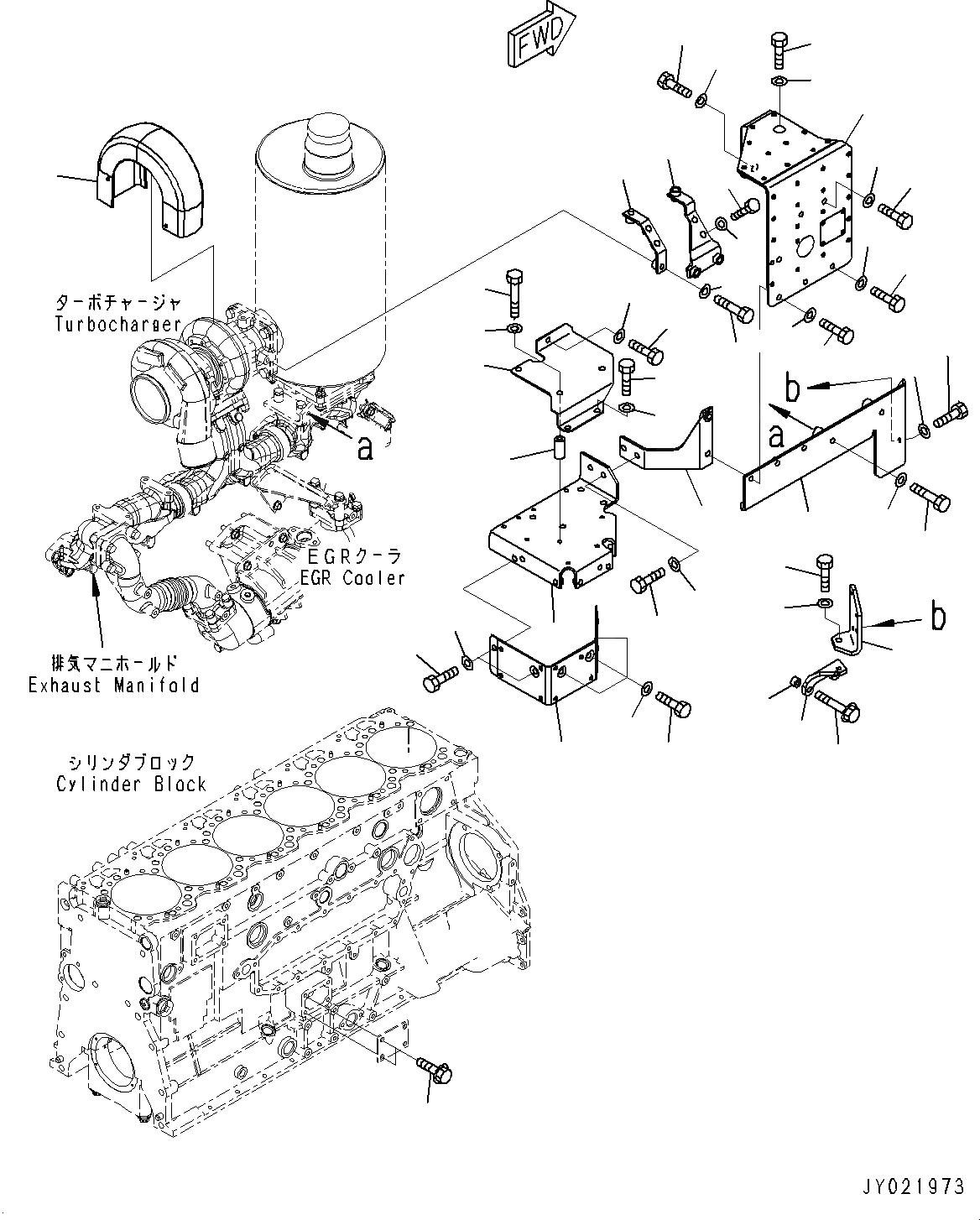 FWD

ターボチャージャ
Turbocharger

a

b

a

EGRクーラ
EGR Cooler

b

排気マニホールド
Exhaust Manifold

シリンダブロック
Cylinder Block

JY021973