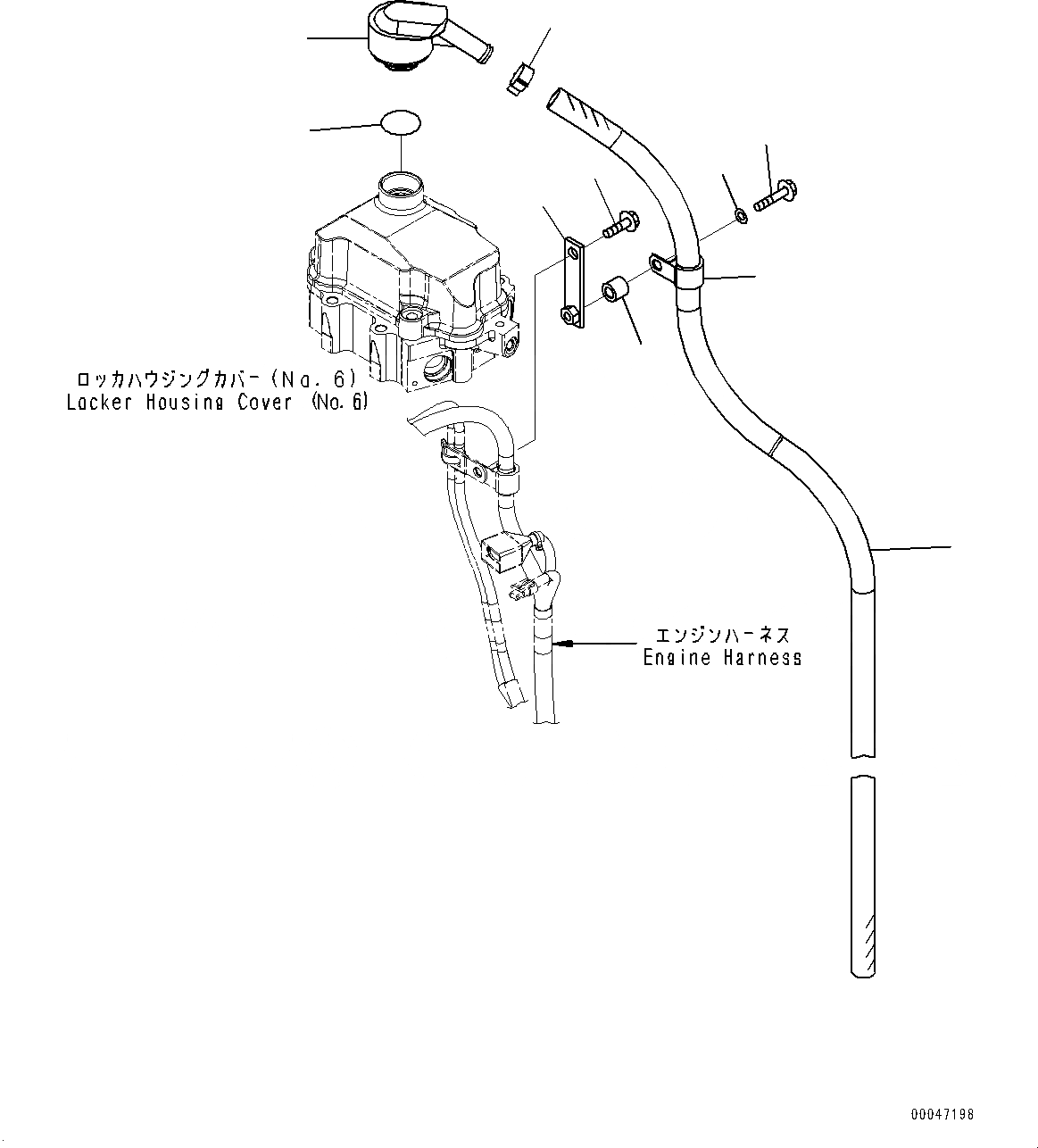 ロッカハウジングカバー (No. 6)
Locker Housing Cover (No. 6)

エンジンハーネス
Engine Harness

00047198