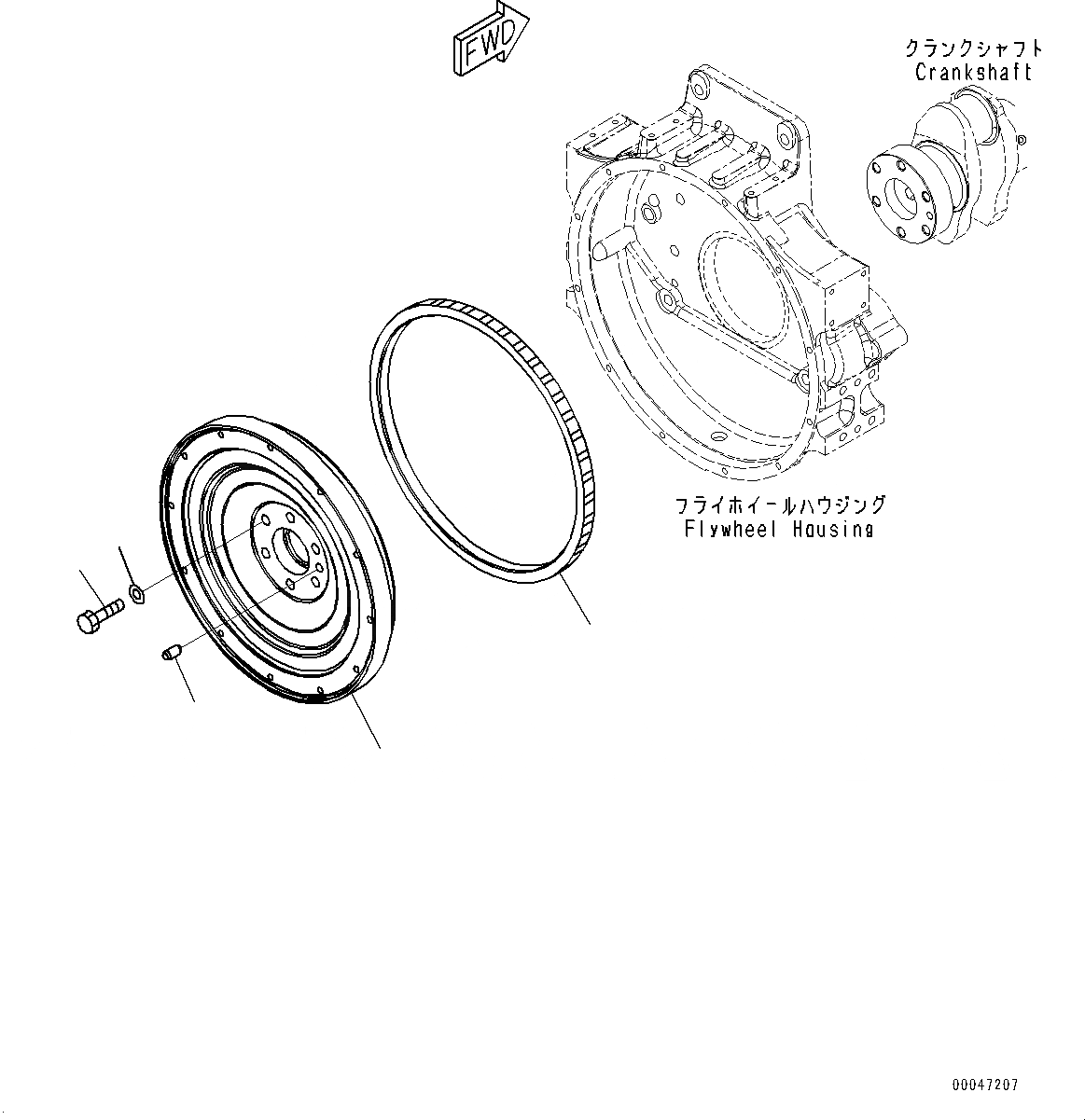 FWD

クランクシャフト
Crankshaft

フライホイールハウジング
Flywheel Housing

00047207