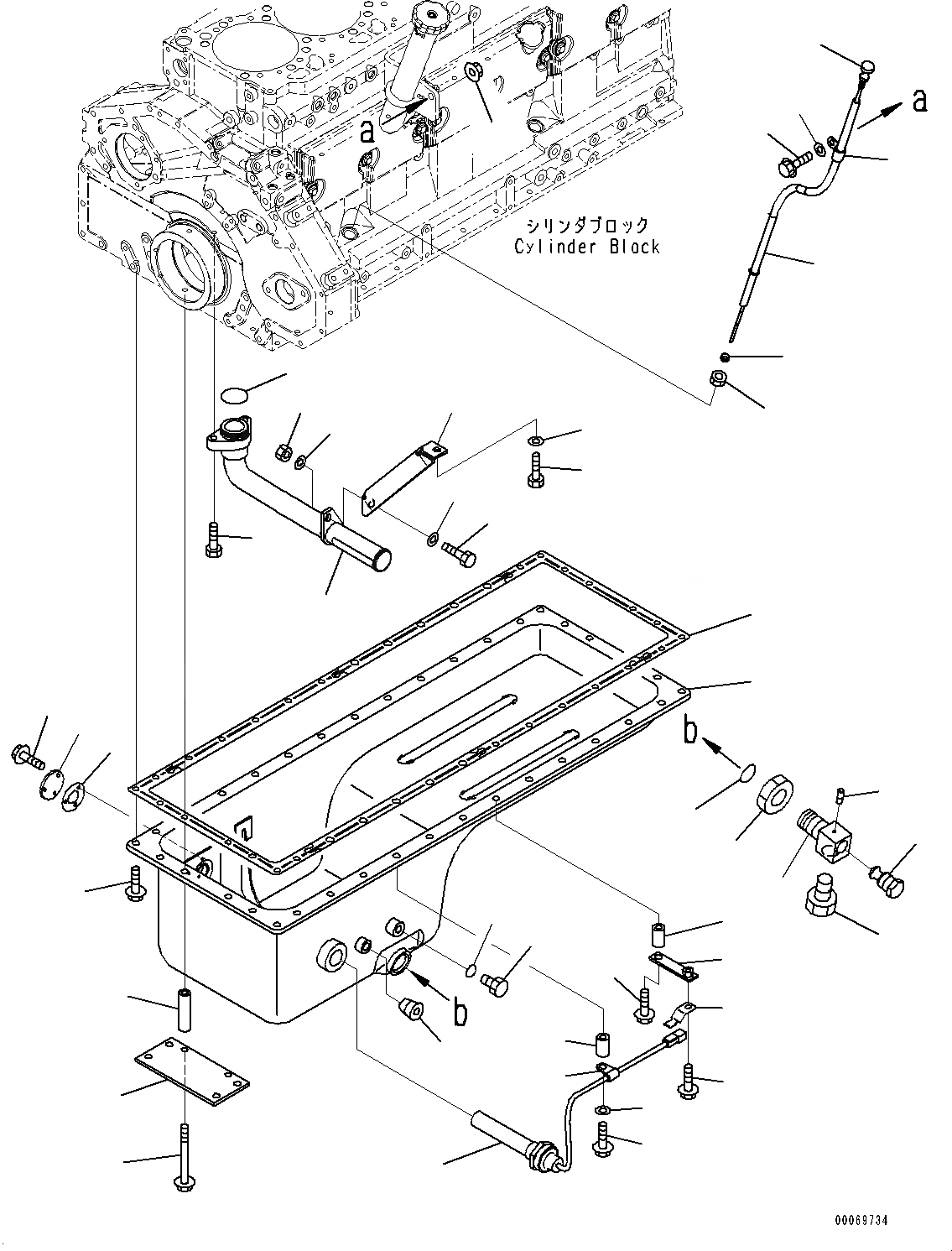 a

a

シリンダブロック
Cylinder Block

b

b

00069734