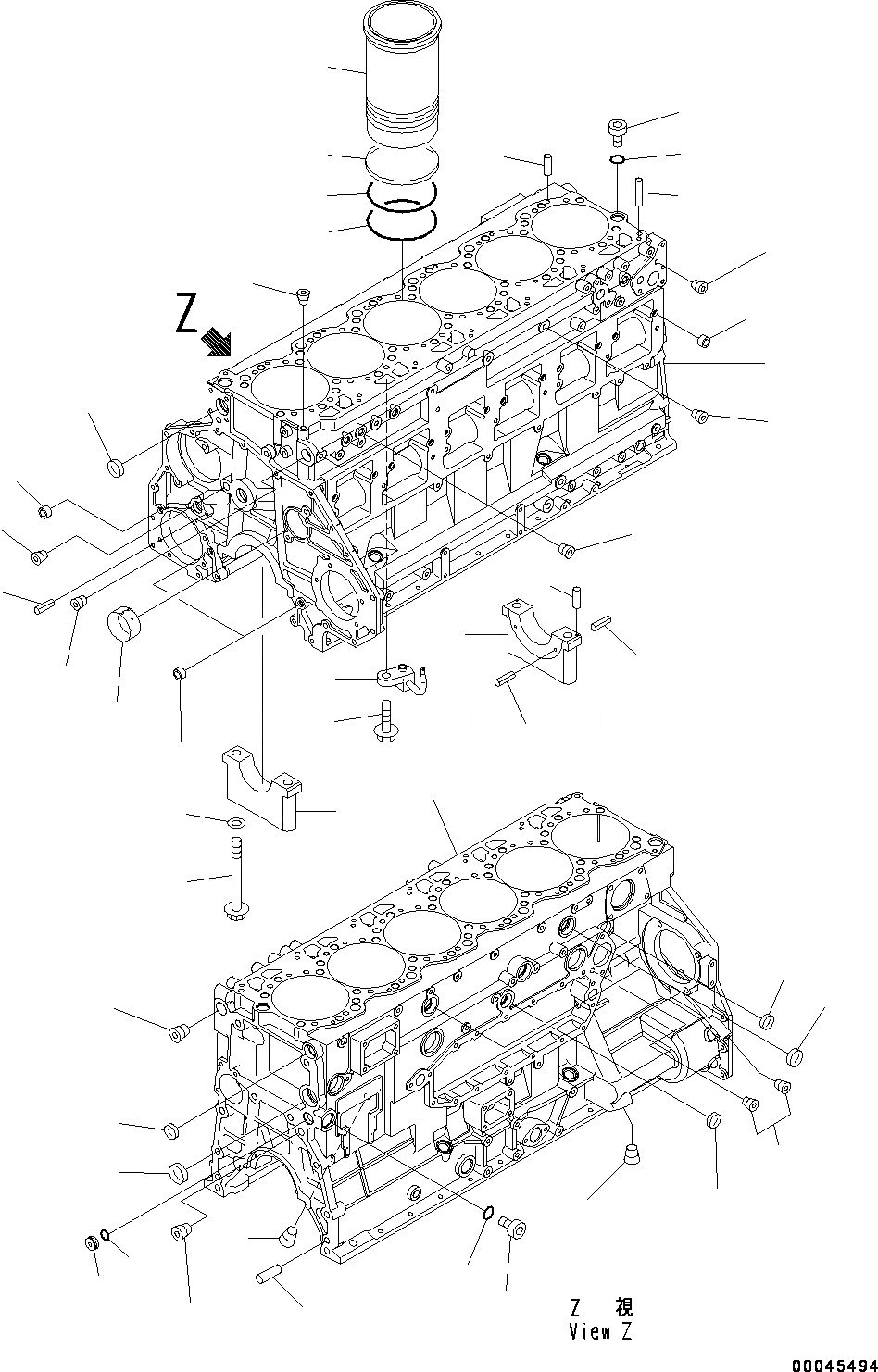 Z

Z 視
View Z

00045494