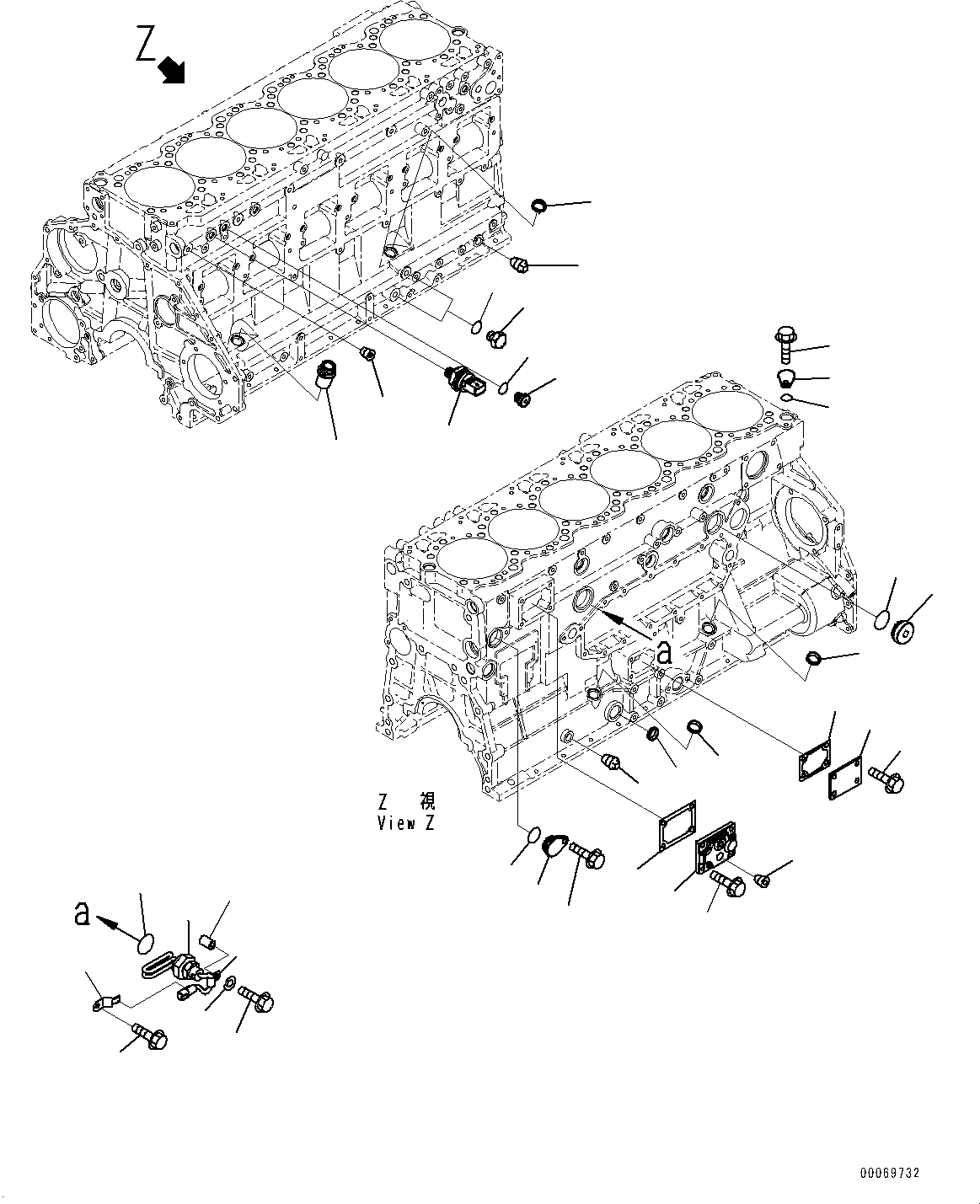 Z

a

Z 視
View Z

a

00069732