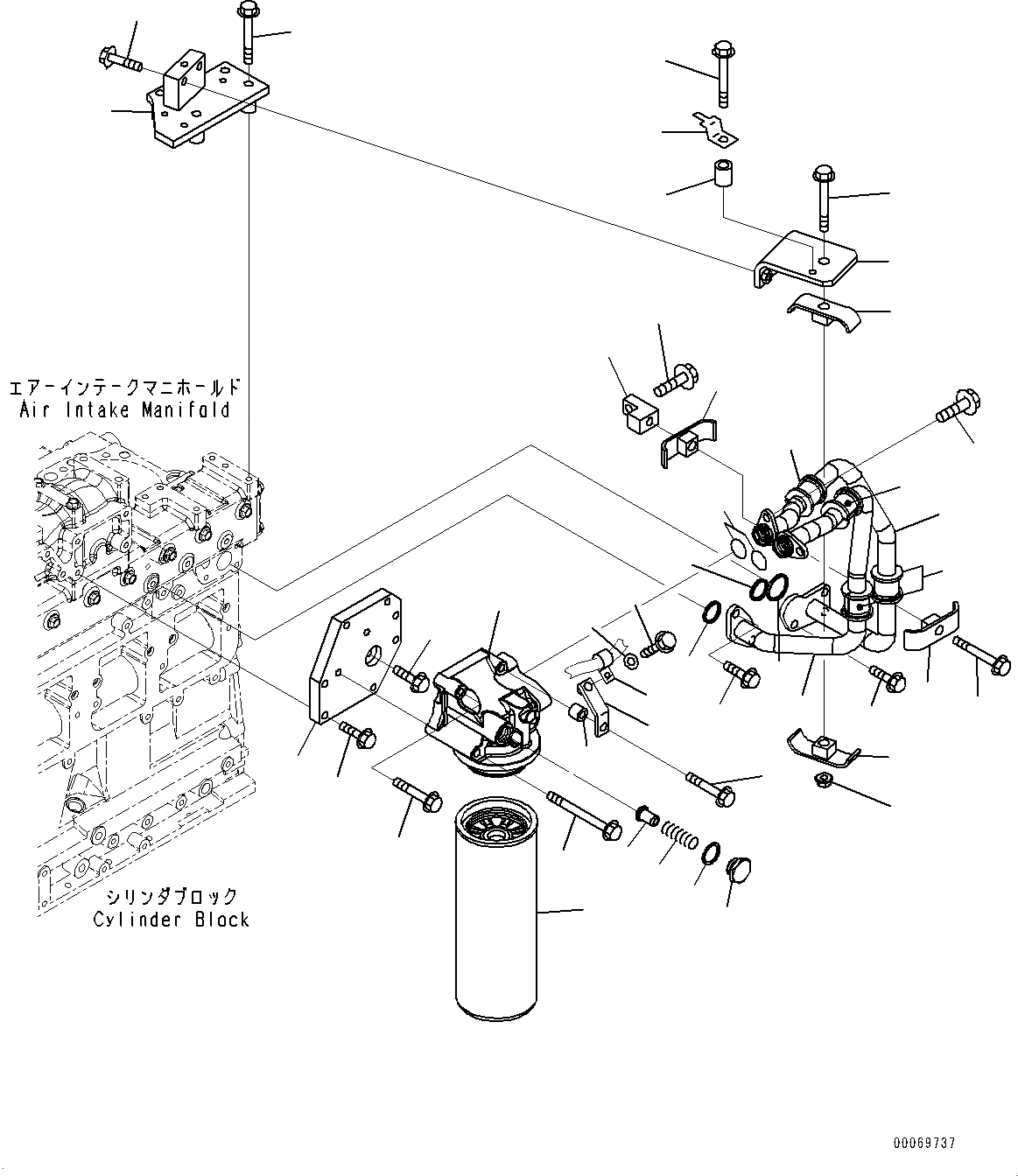 エアーインテークマニホールド
Air Intake Manifold

シリンダブロック
Cylinder Block

00069737