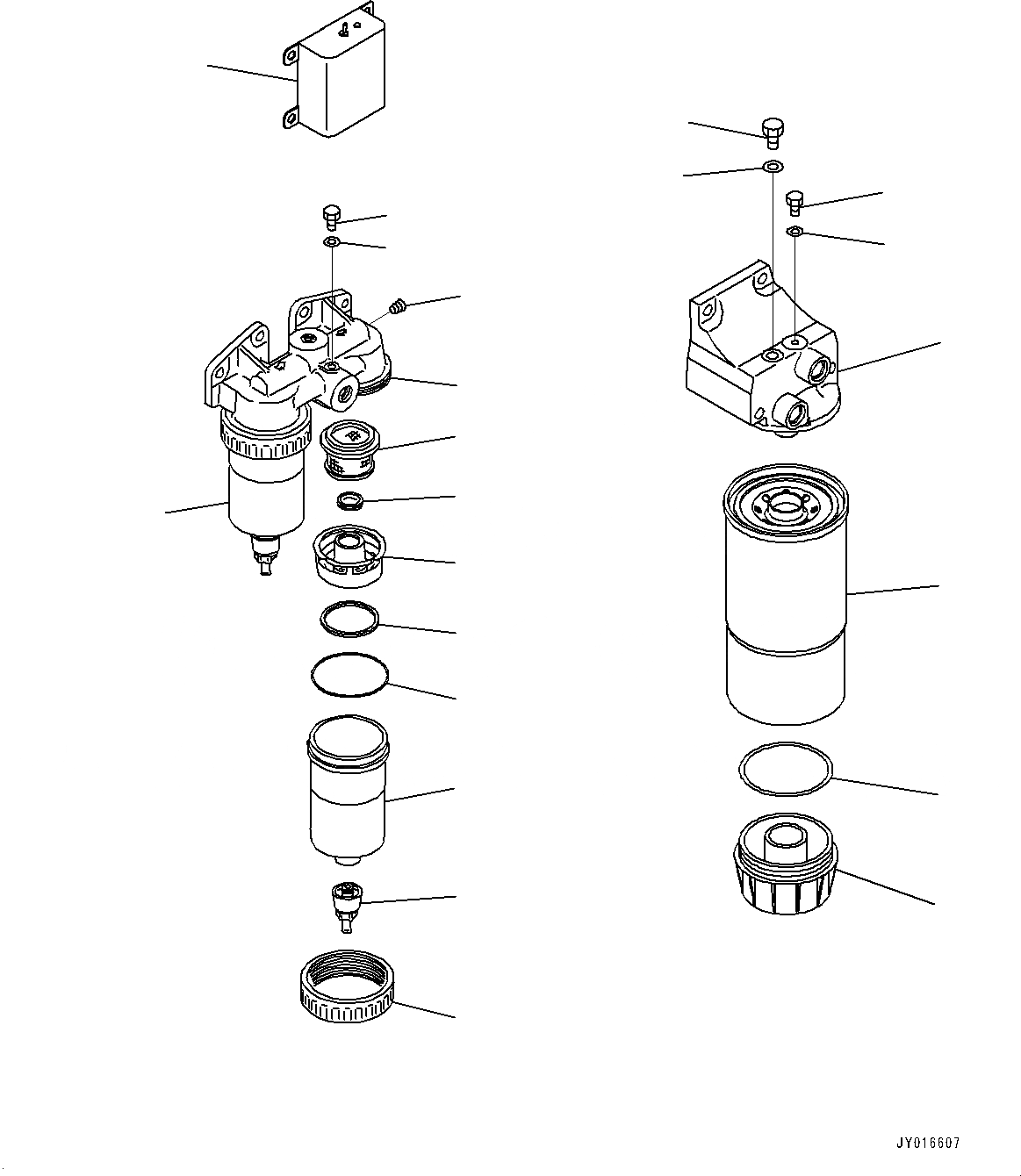 JY016607