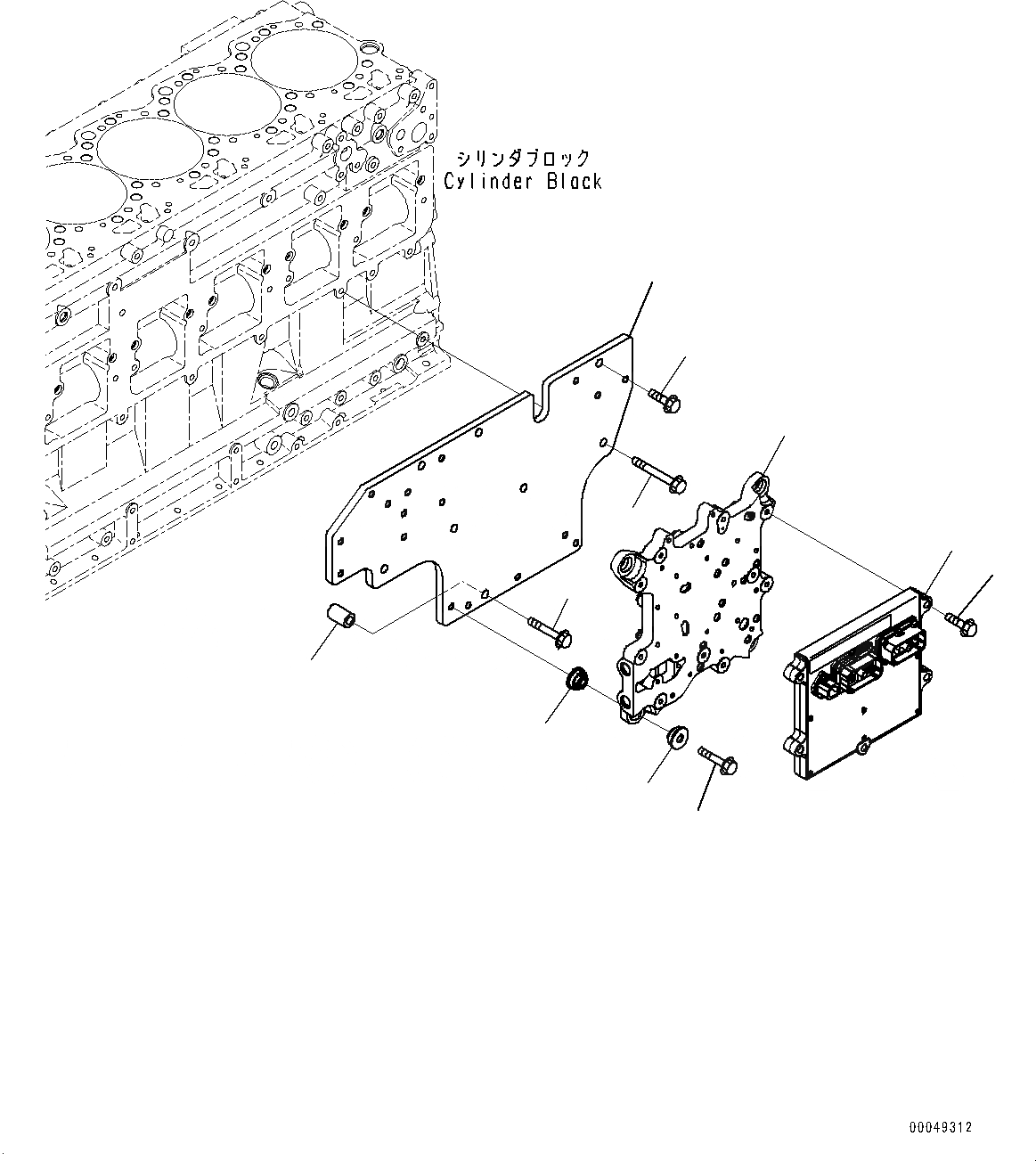 シリンダブロック
Cylinder Black

00049312