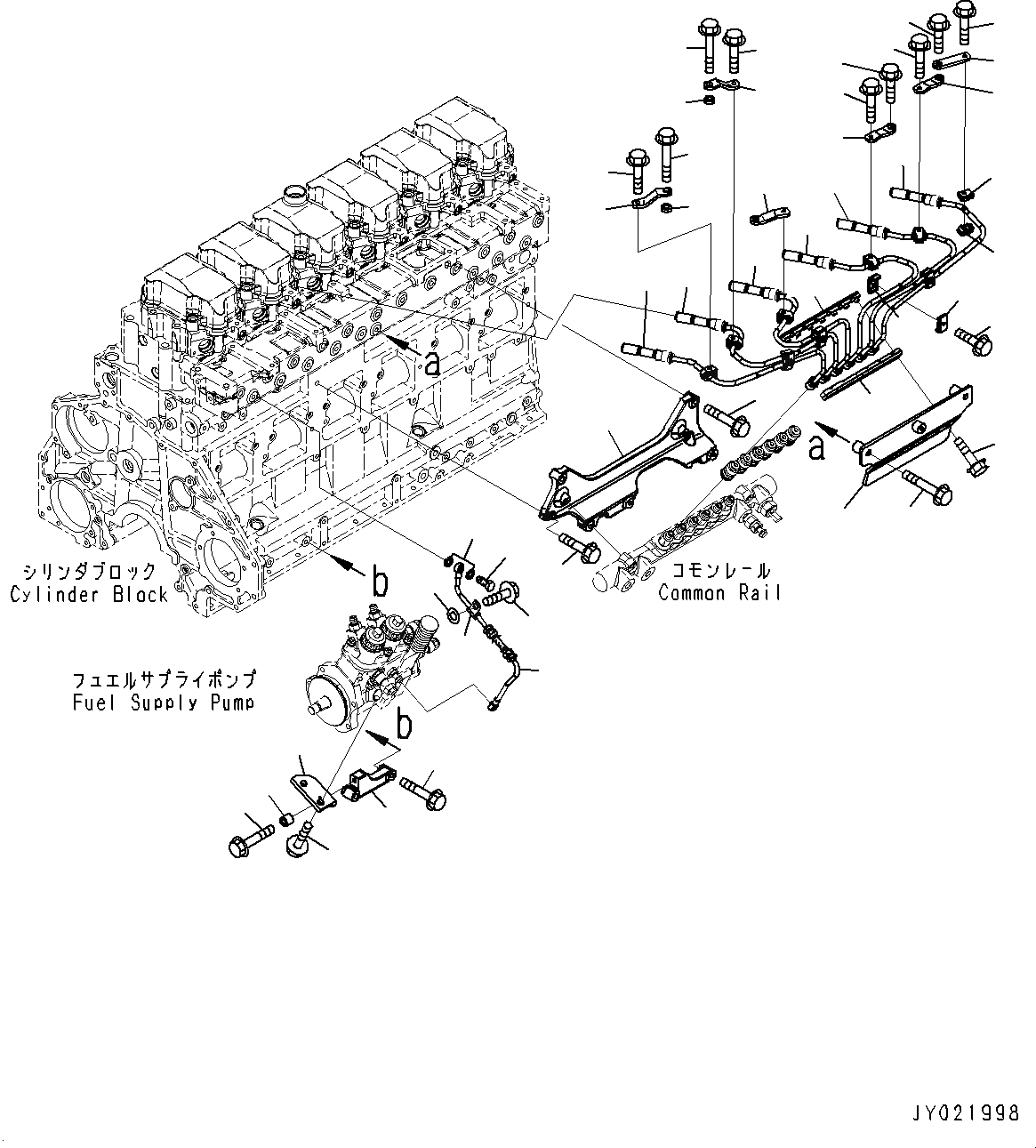 a

a

シリンダブロック
Cylinder Block

b

コモンレール
Common Rail

フュエルサプライポンプ
Fuel Supply Pump

b

JY021998