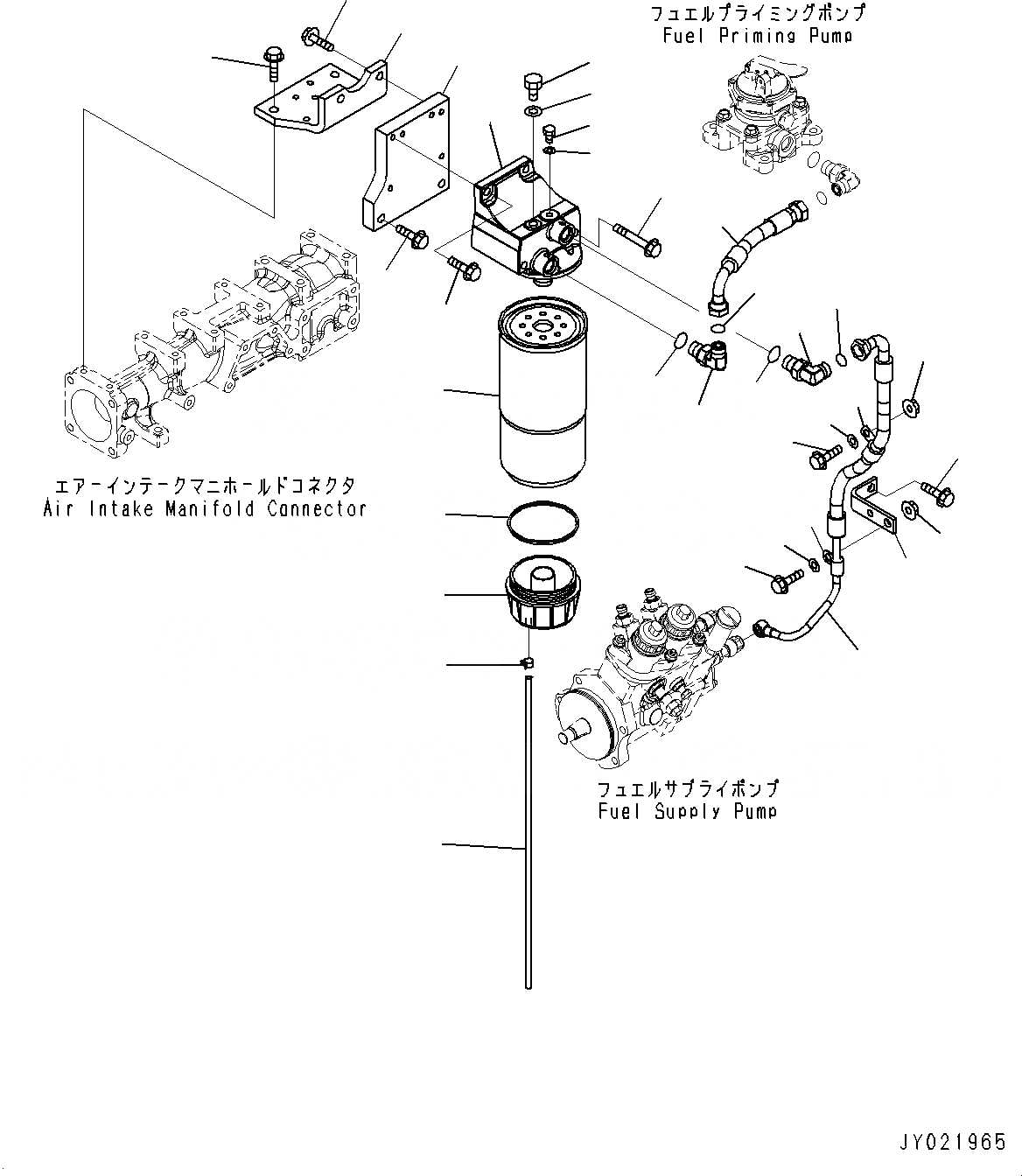 フュエルプライミングポンプ
Fuel Priming Pump

エアーインテークマニホールドコネクタ
Air Intake Manifold Connector

フュエルサプライポンプ
Fuel Supply Pump

JY021965