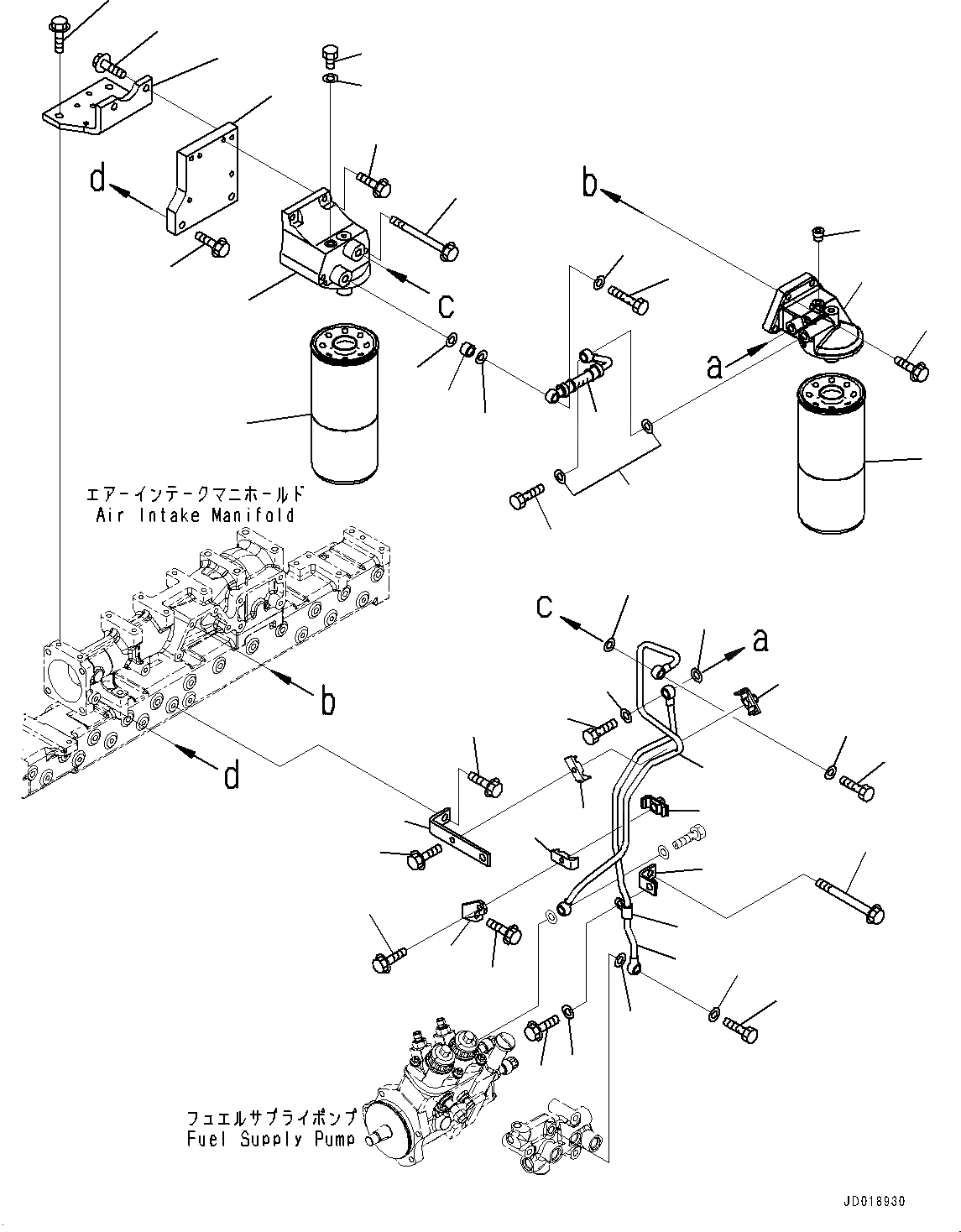 d

b

c

a

エアーインテークマニホールド
Air Intake Manifold

c

a

b

d

フュエルサプライポンプ
Fuel Supply Pump

JD018930