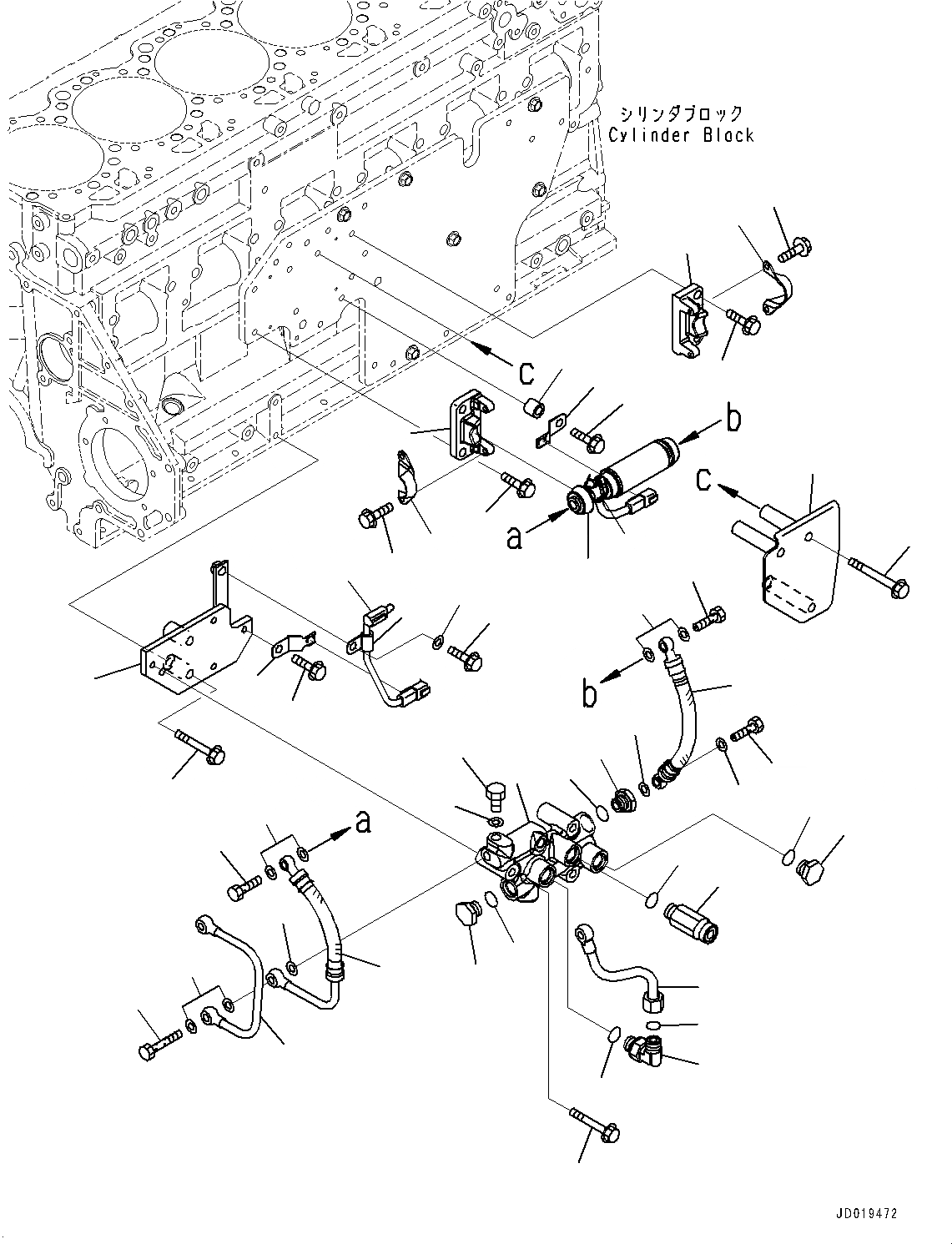 シリンダブロック
Cylinder Block

c
b
c
a
b
a

JD019472