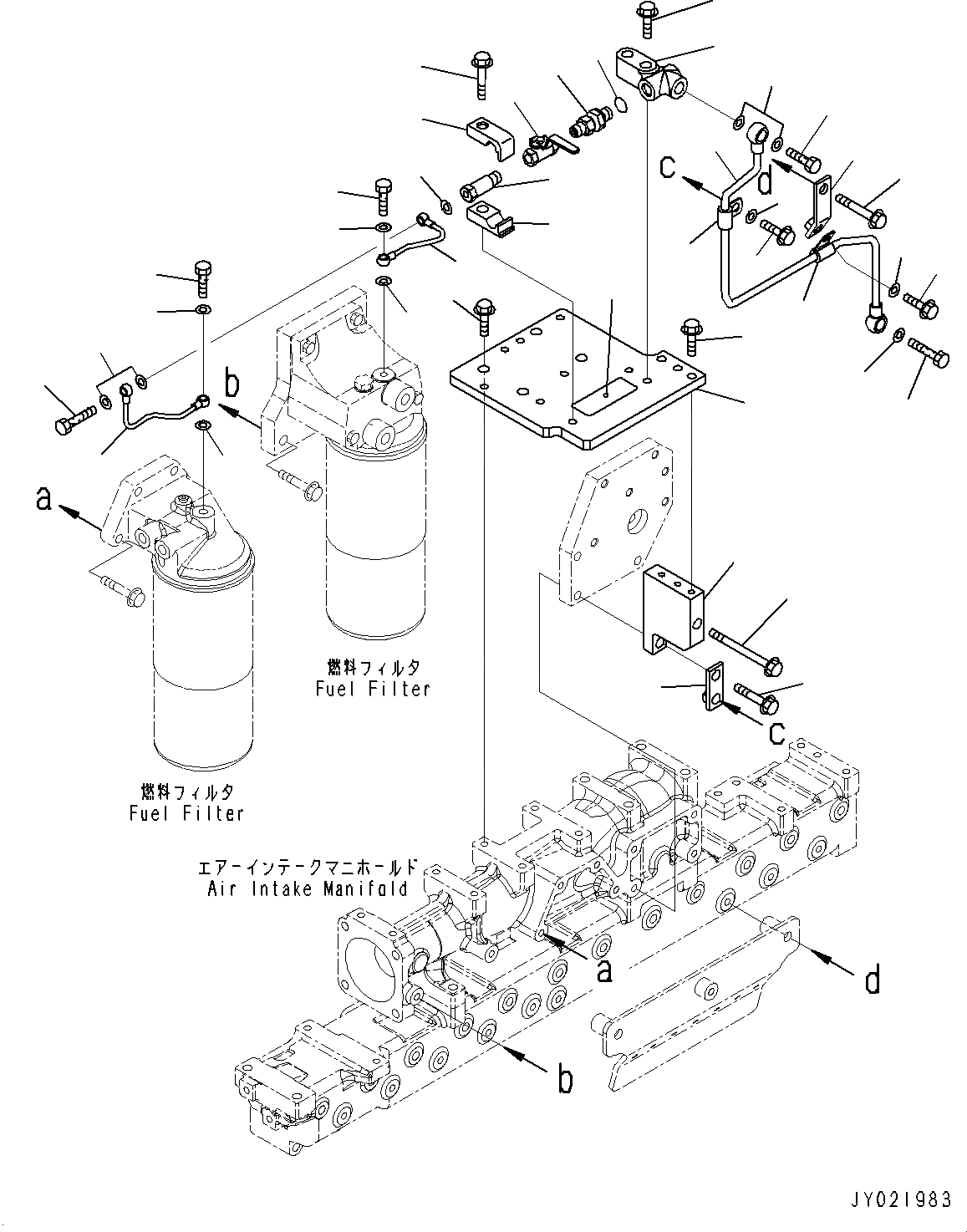 c
d
b
a
燃料フィルタ
Fuel Filter
c
燃料フィルタ
Fuel Filter
エアーインテークマニホールド
Air Intake Manifold
a
d
b
JY021983