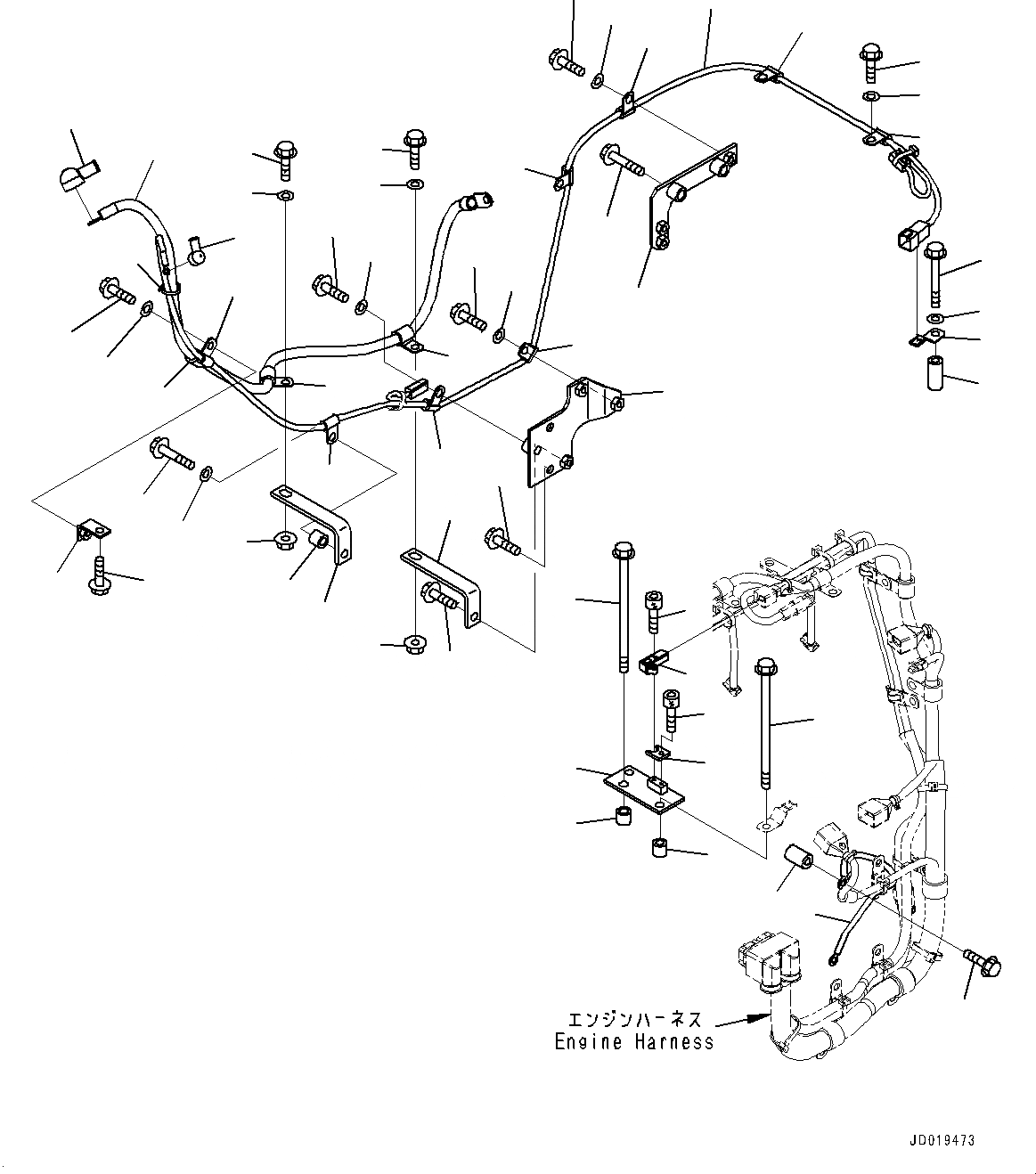 エンジンハーネス
Engine Harness

JD019473