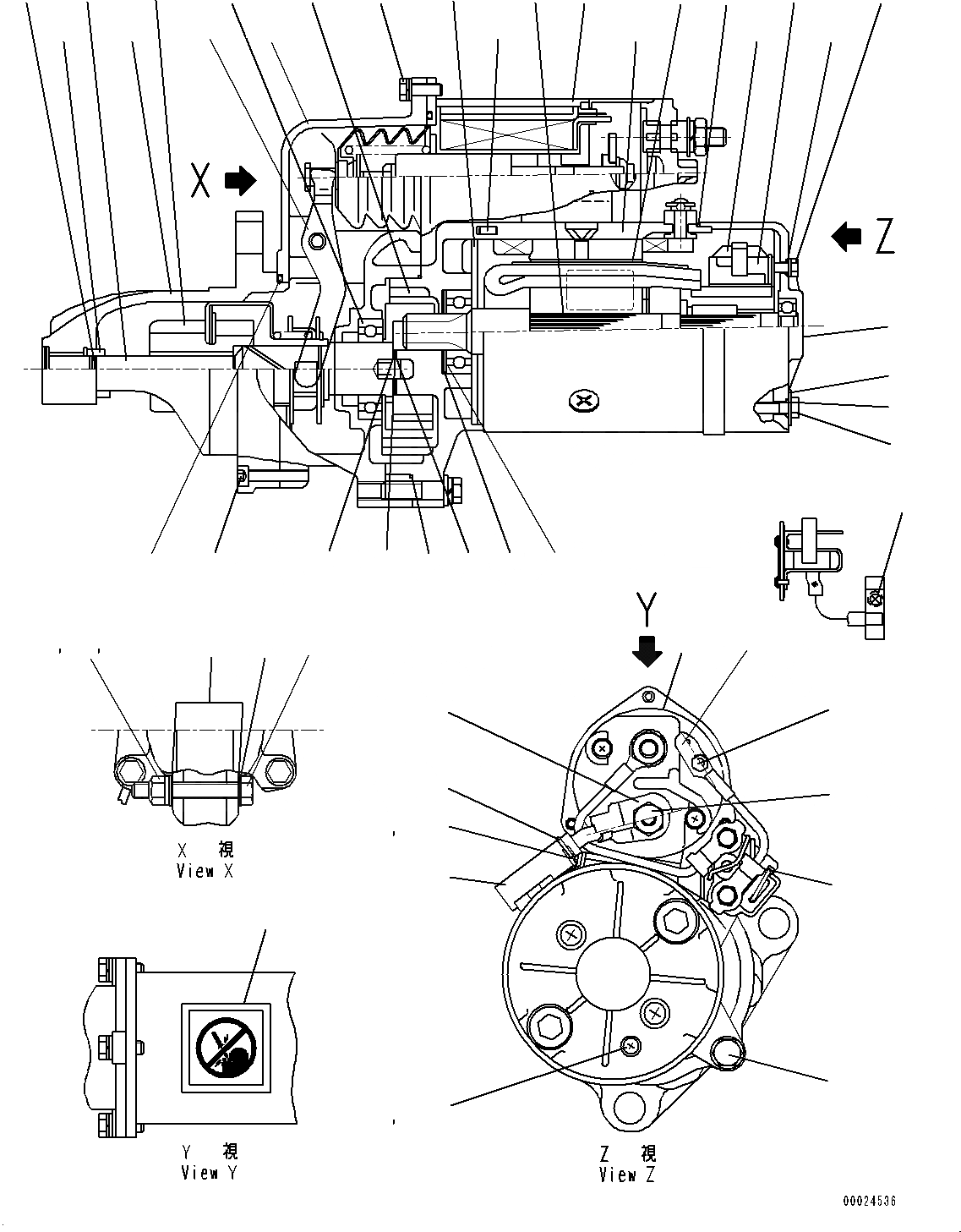 X

Z

Y

X 視
View X

Y 視
View Y

Z 視
View Z

00024536