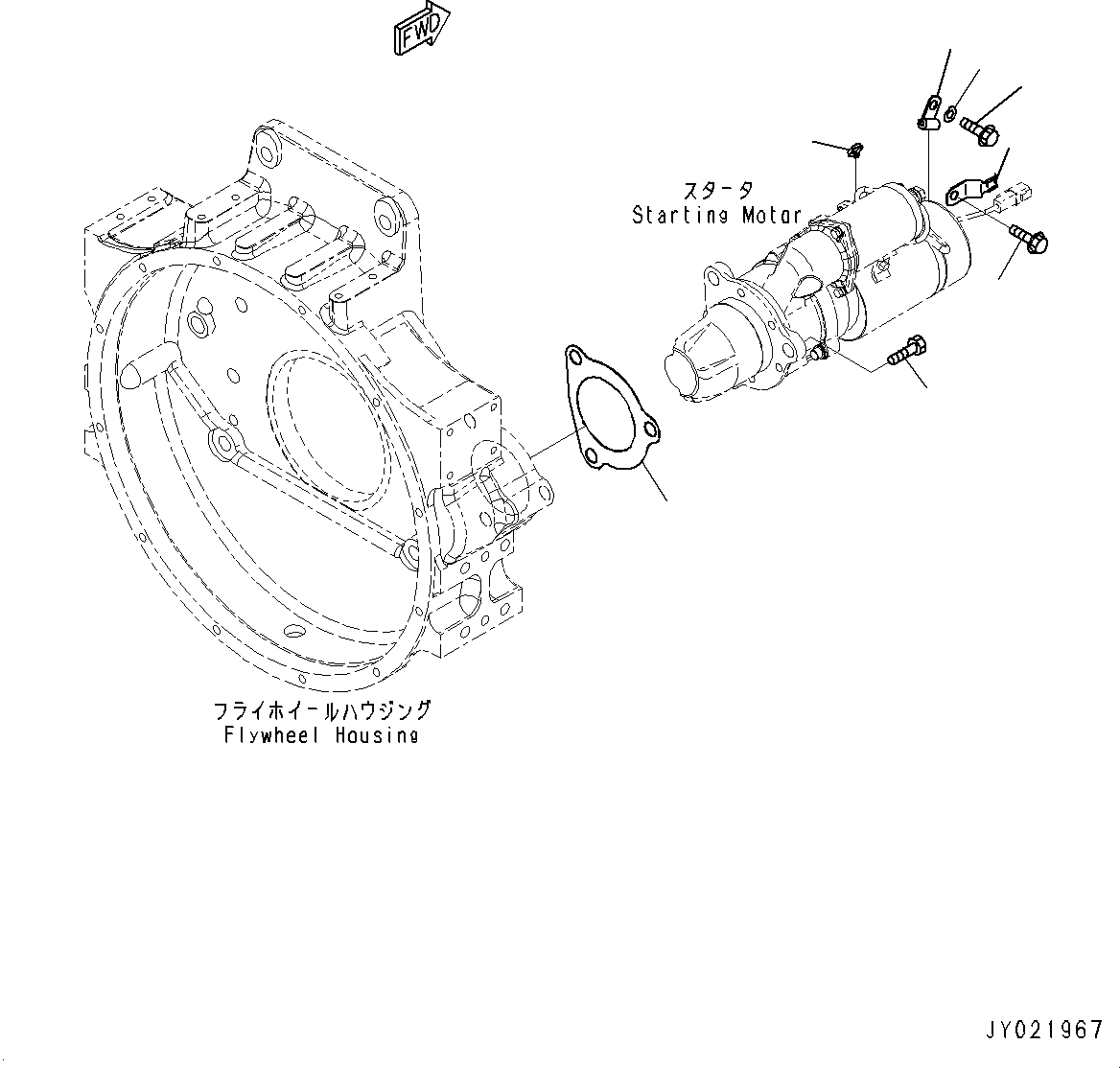 FWD

スタータ
Starting Motor

フライホイールハウジング
Flywheel Housing

JY021967